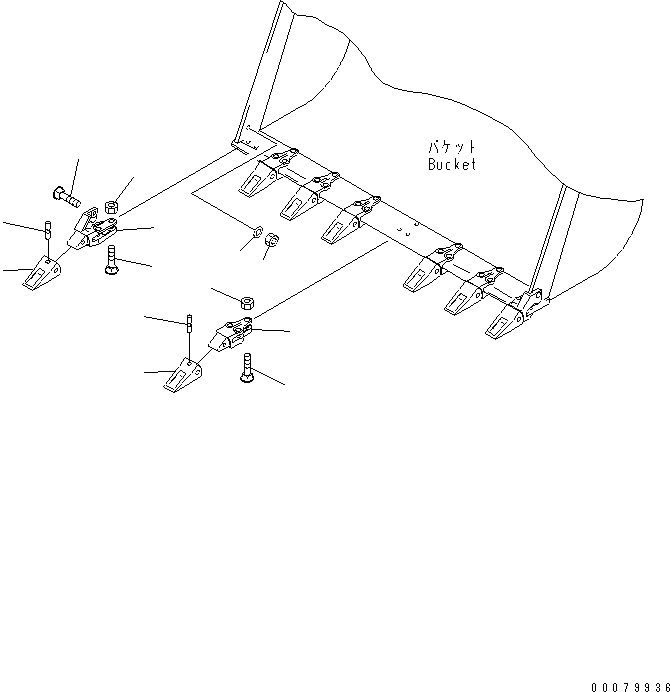 バケット
Bucket

00079936