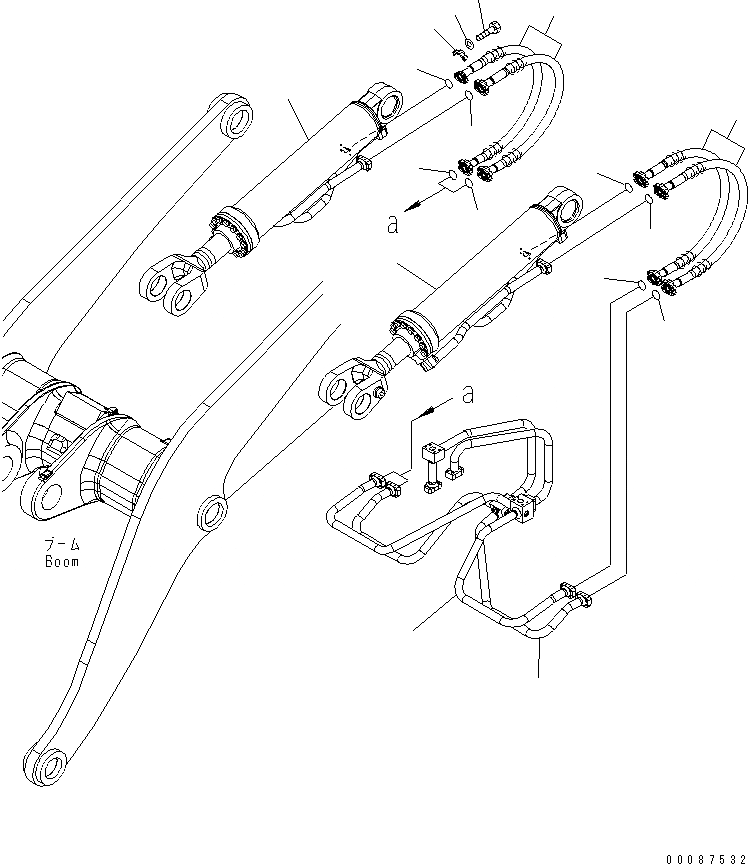 a

a

ブーム
Boom

00087532