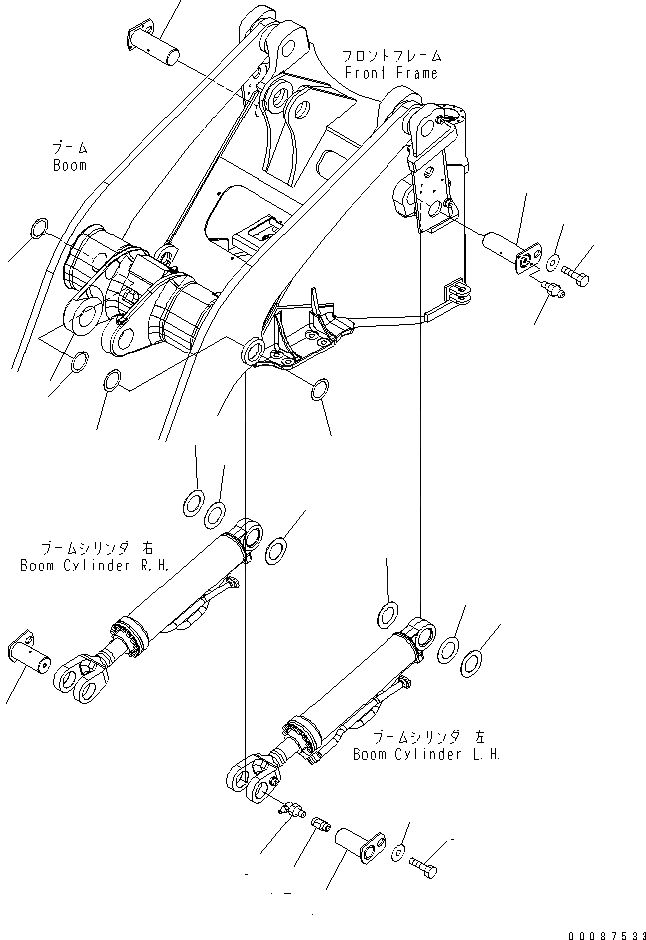 フロントフレーム
Front Frame

ブーム
Boom

ブームシリンダ 右
Boom Cylinder R.H.

ブームシリンダ 左
Boom Cylinder L.H.

00087533