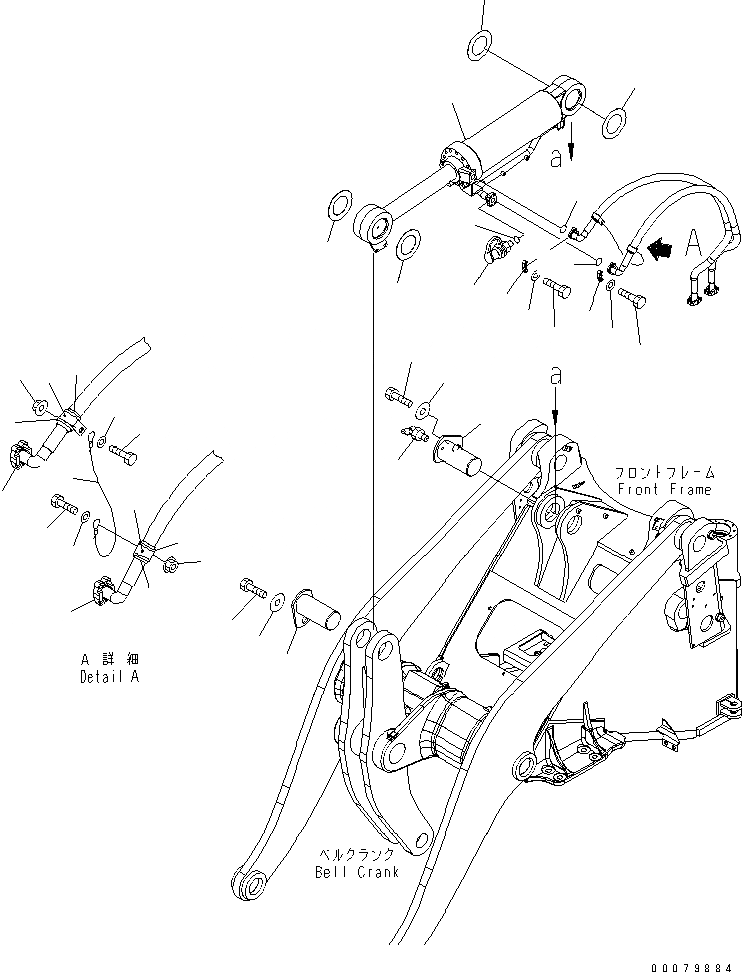 a

A

a

フロントフレーム
Front Frame

A 詳細
Detail A

ベルクランク
Bell Crank

00079884