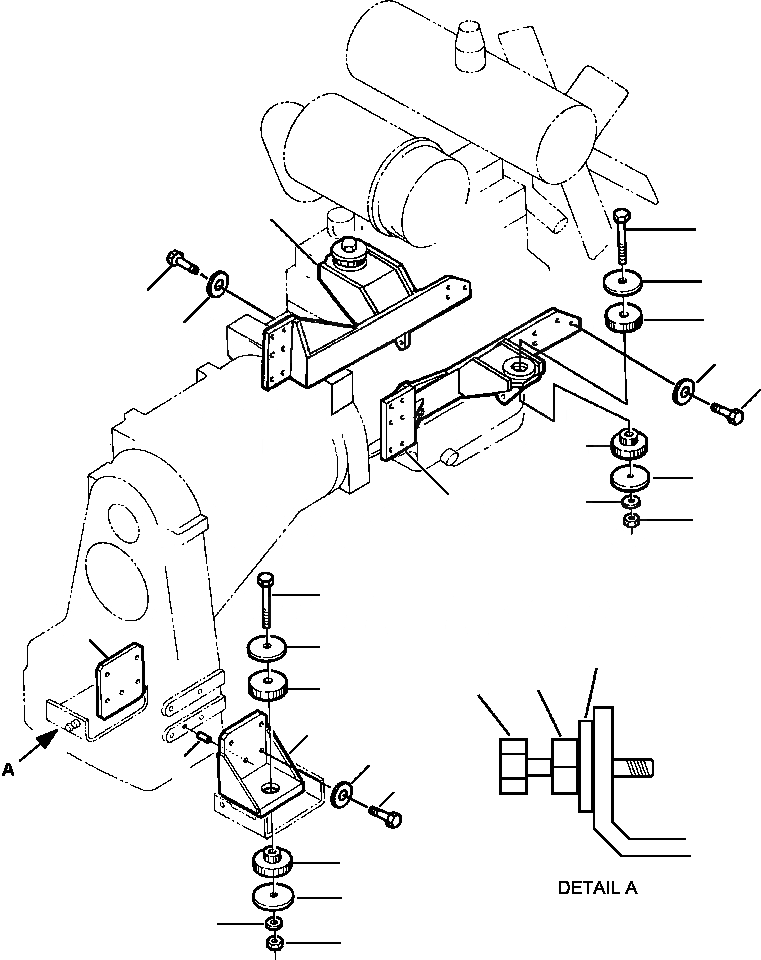 A

DETAIL A