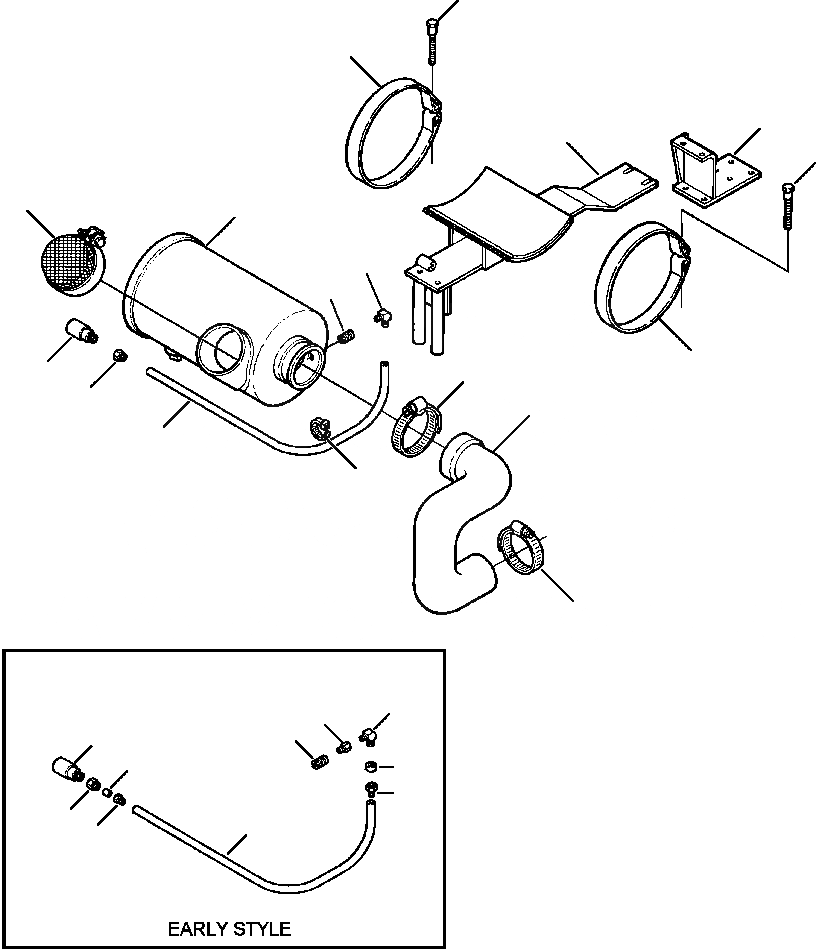 EARLY STYLE