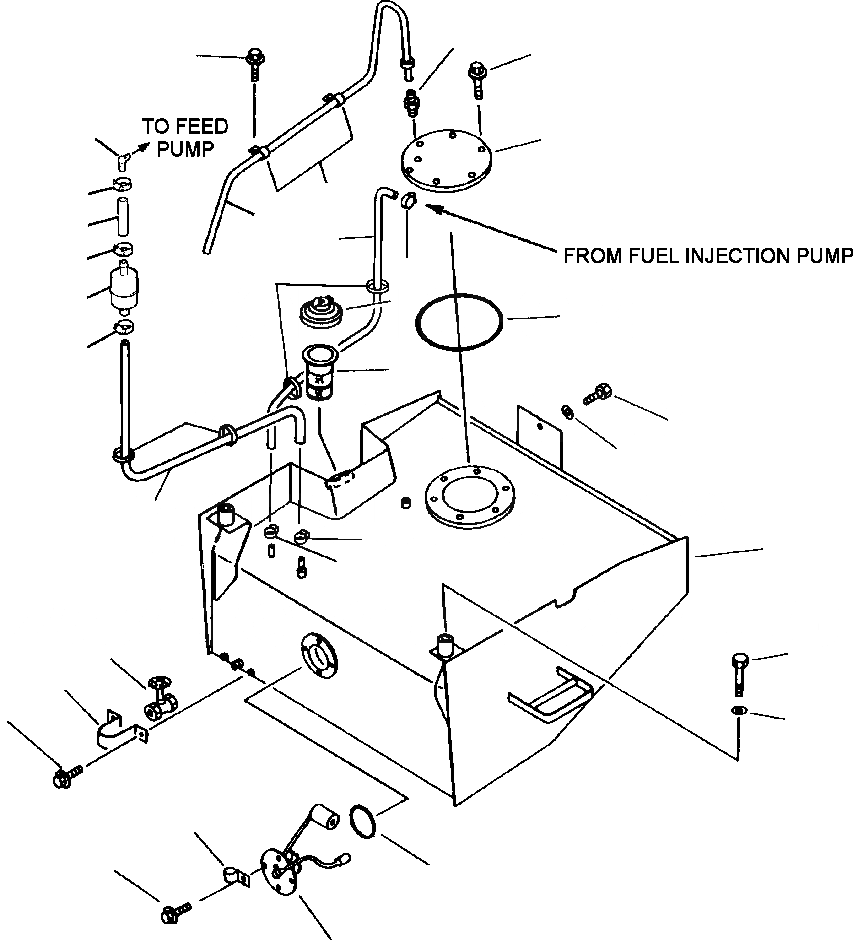 TO FEED PUMP

FROM FUEL INJECTION PUMP