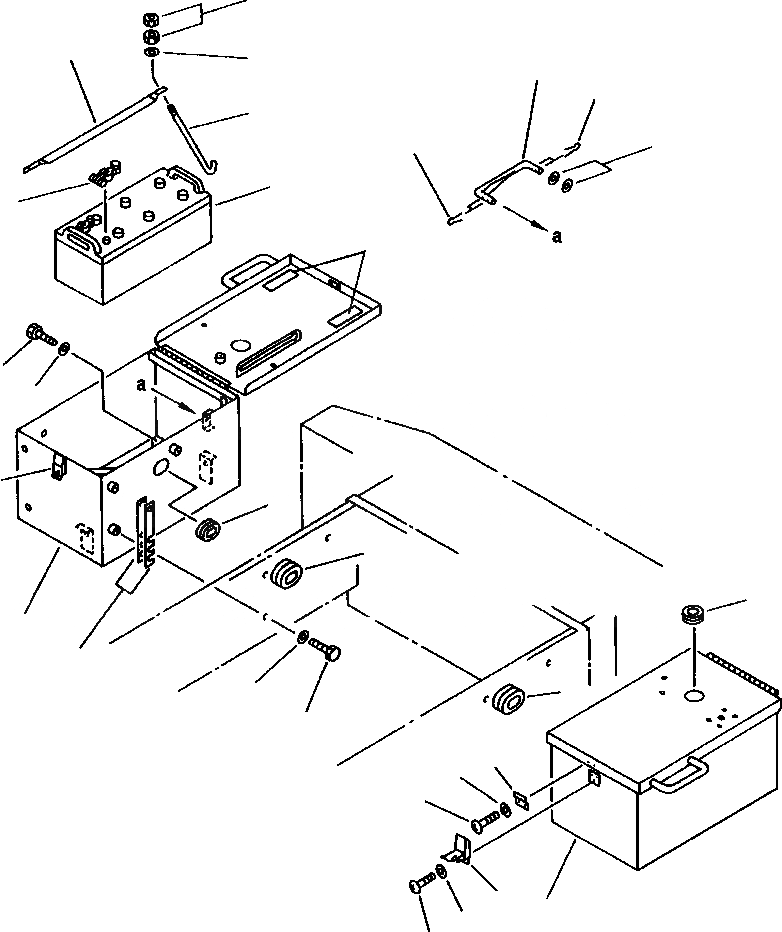 a

a