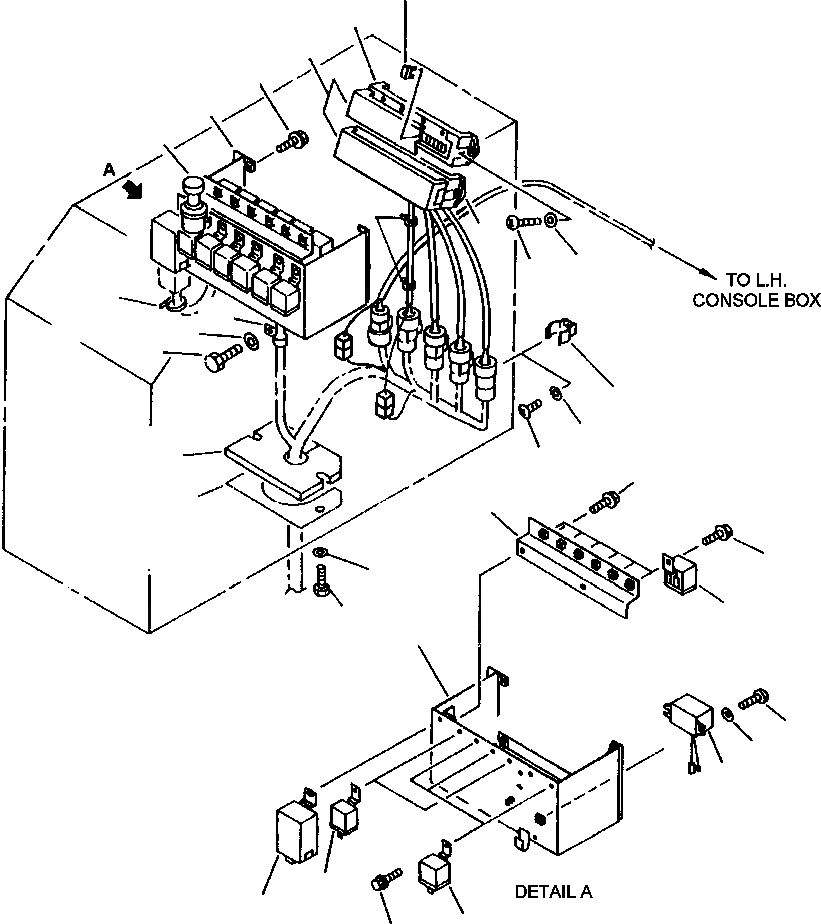 A

TO L.H. CONSOLE BOX

DETAIL A