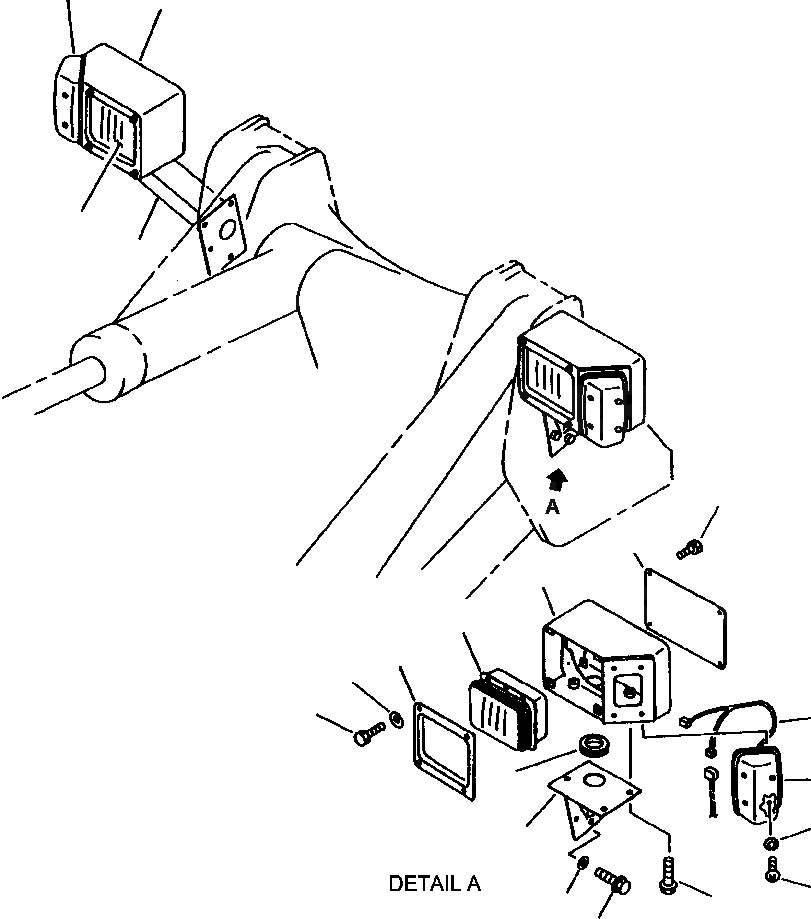 A

DETAIL A