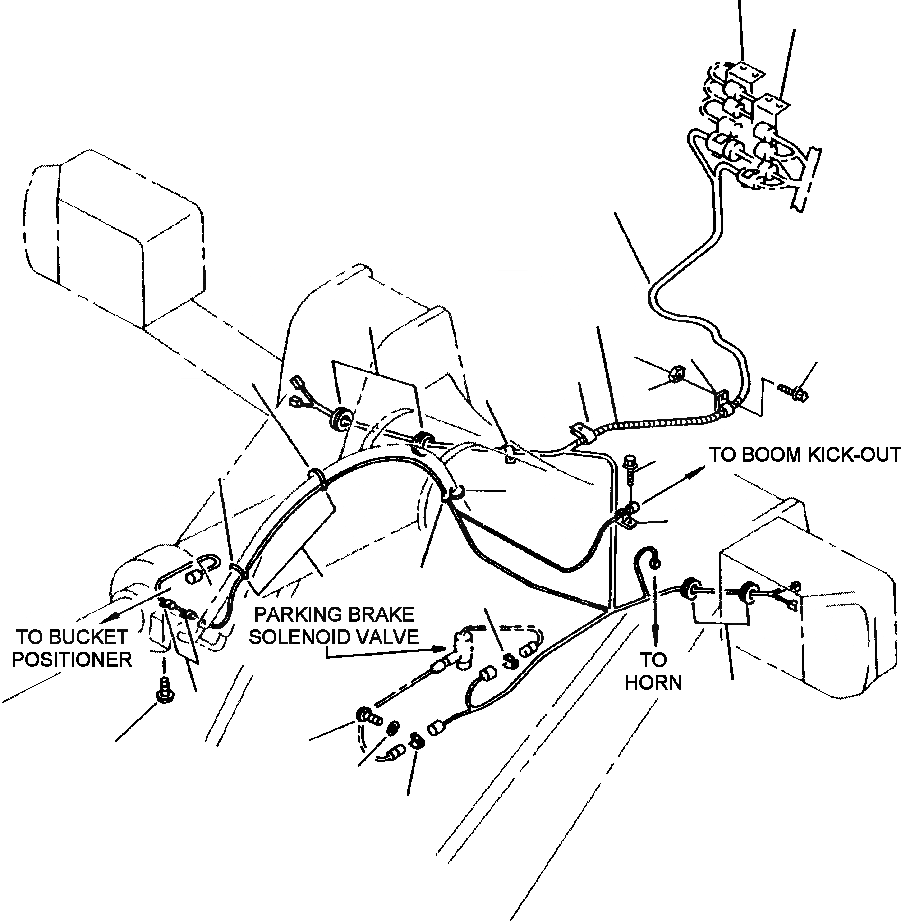 TO BOOM KICK-OUT

TO BUCKET POSITIONER

PARKING BRAKE SOLENOID VALVE

TO HORN