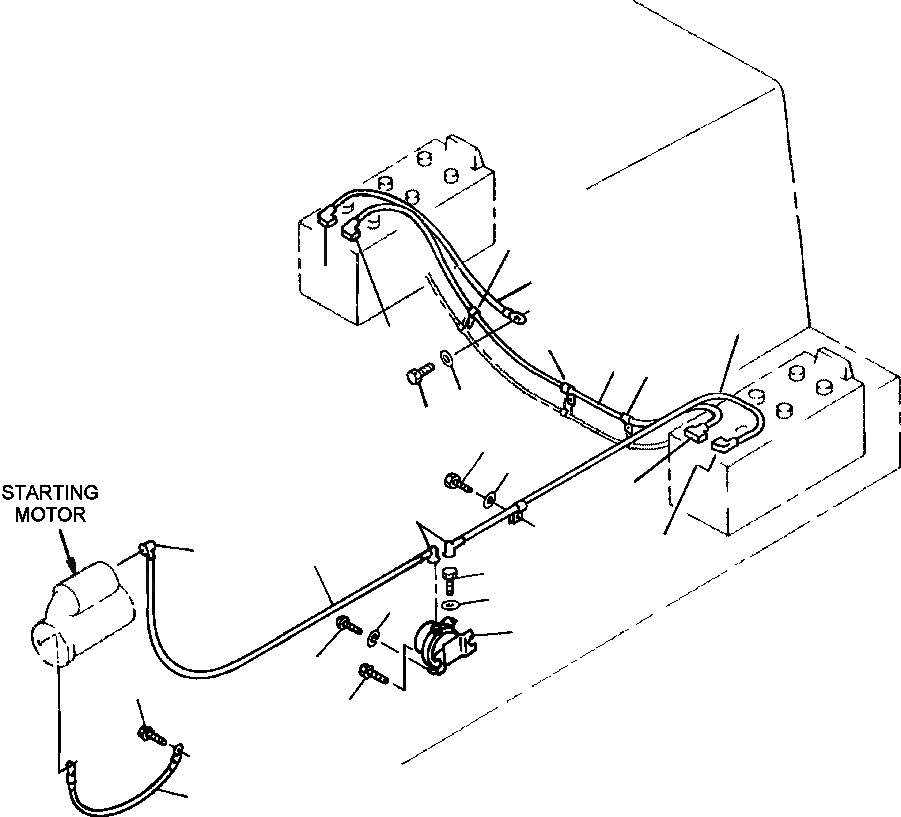 STARTING MOTOR