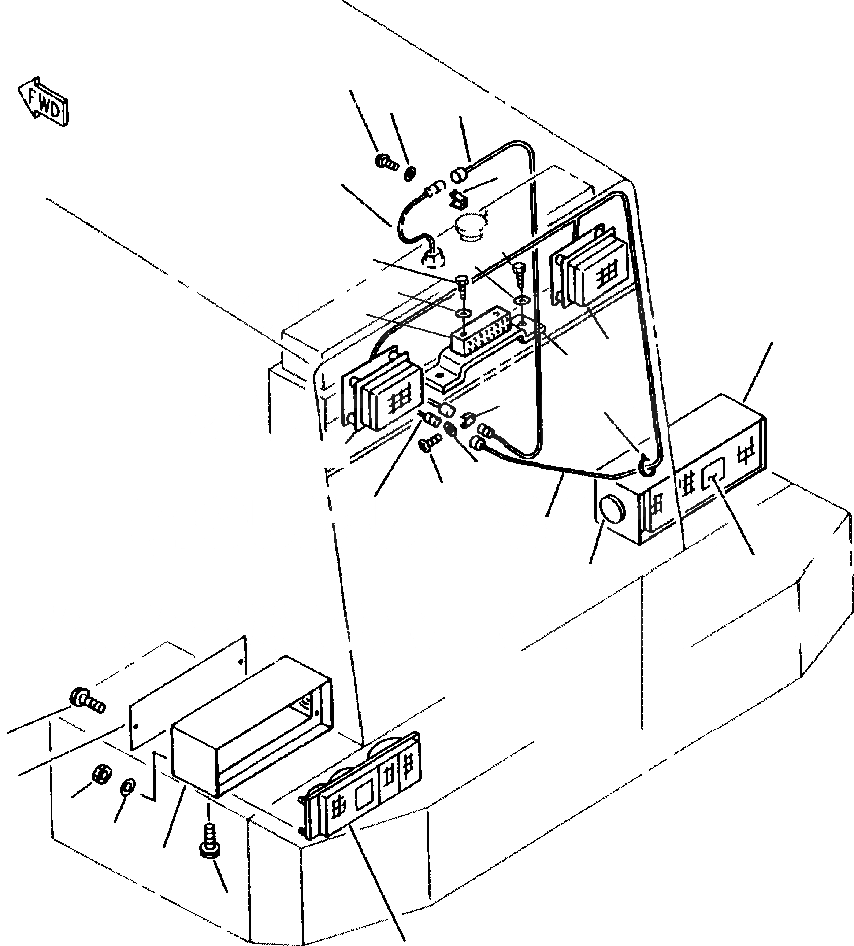 FWD