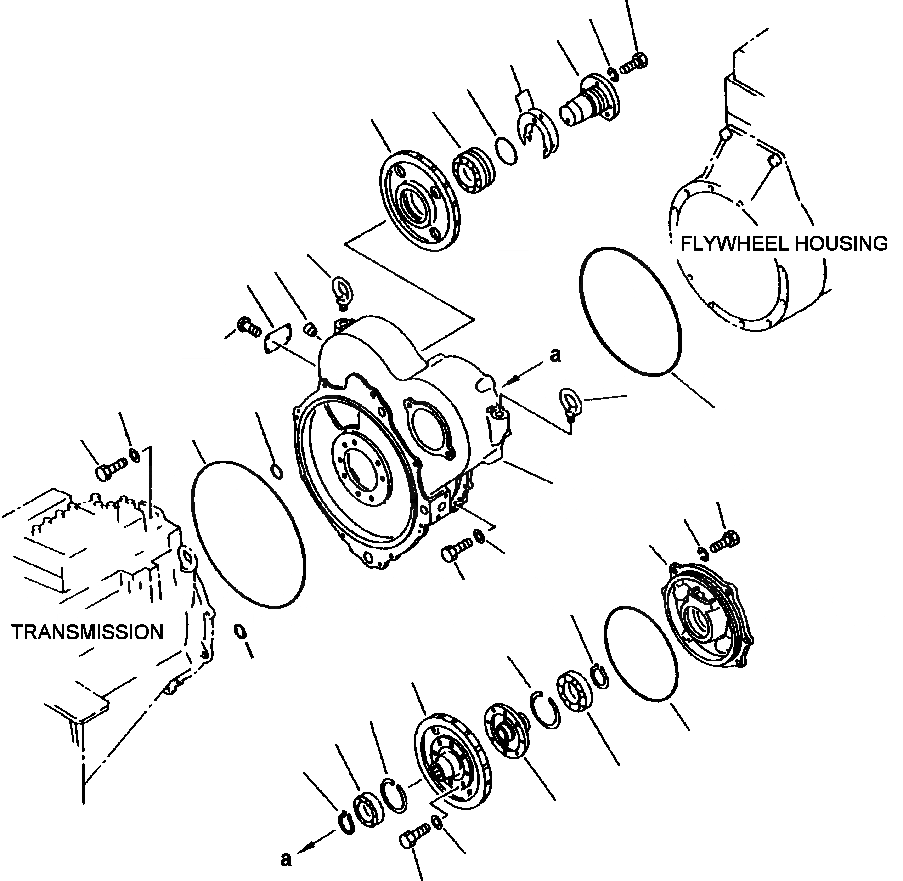 FLYWHEEL HOUSING

a

TRANSMISSION

a