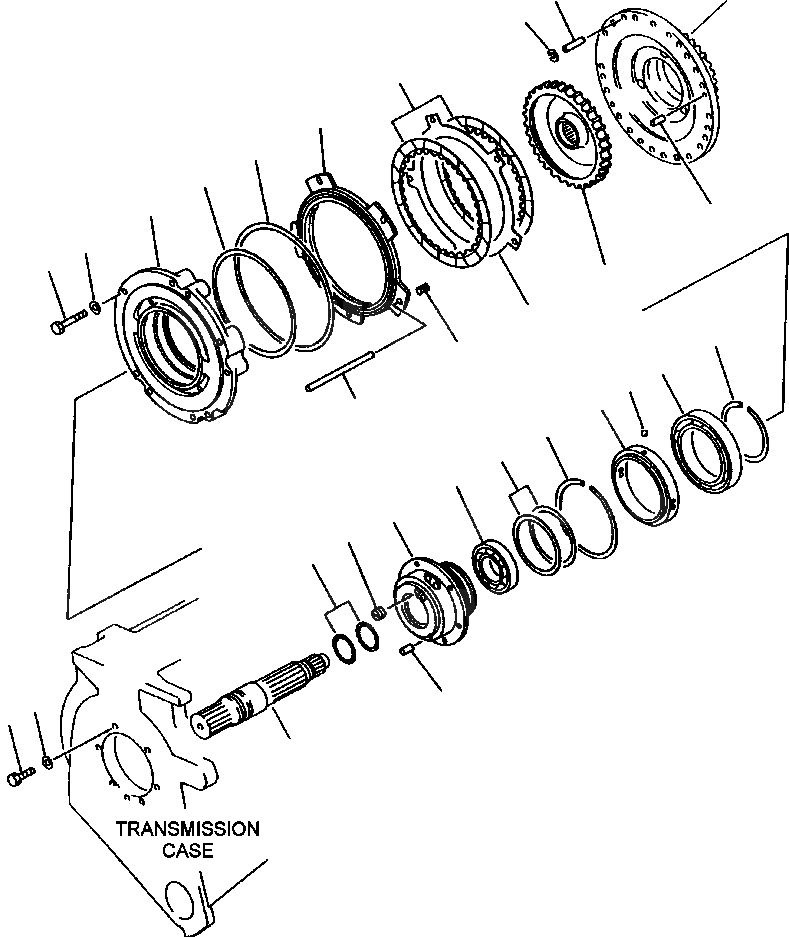 TRANSMISSION
CASE