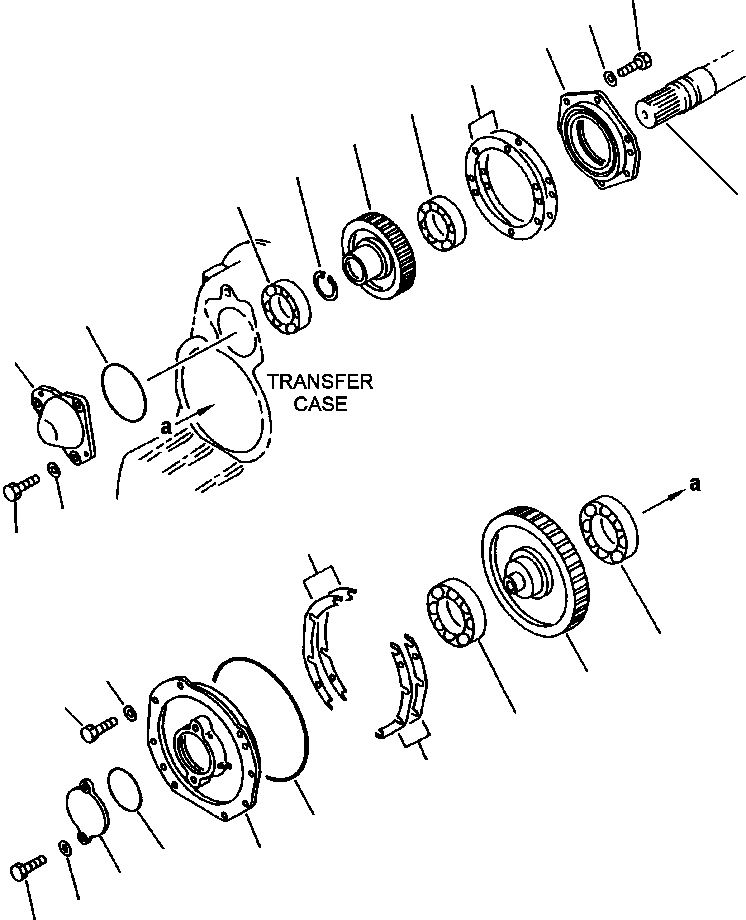 TRANSFER CASE

a

a