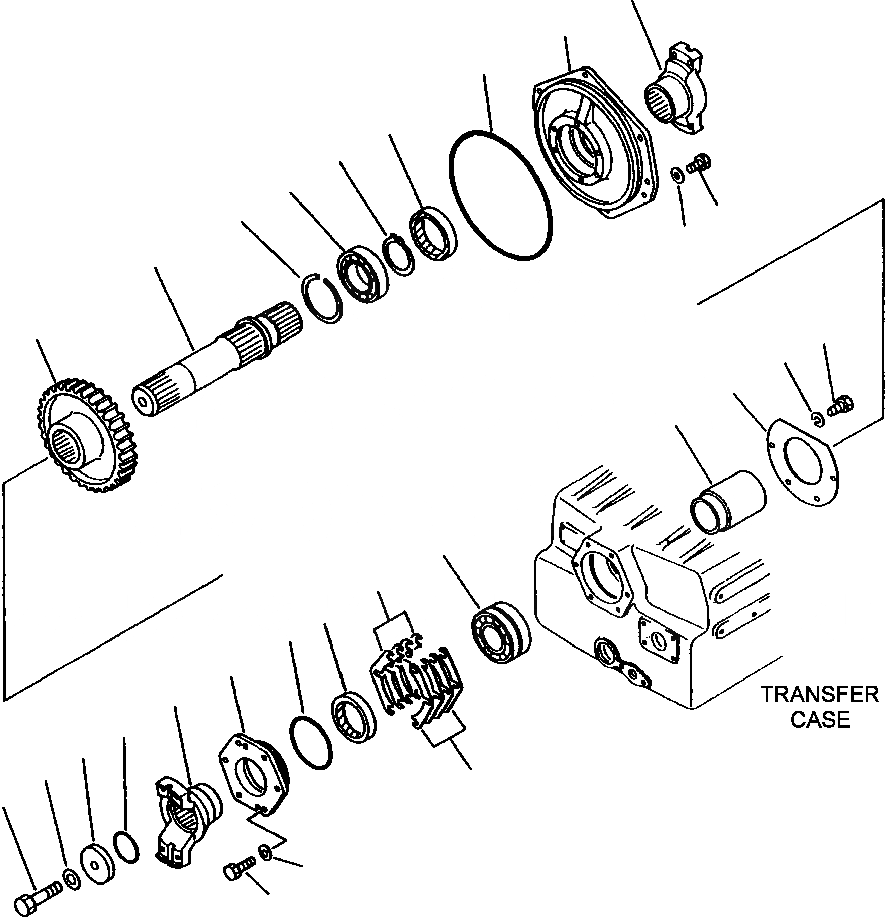 TRANSFER CASE