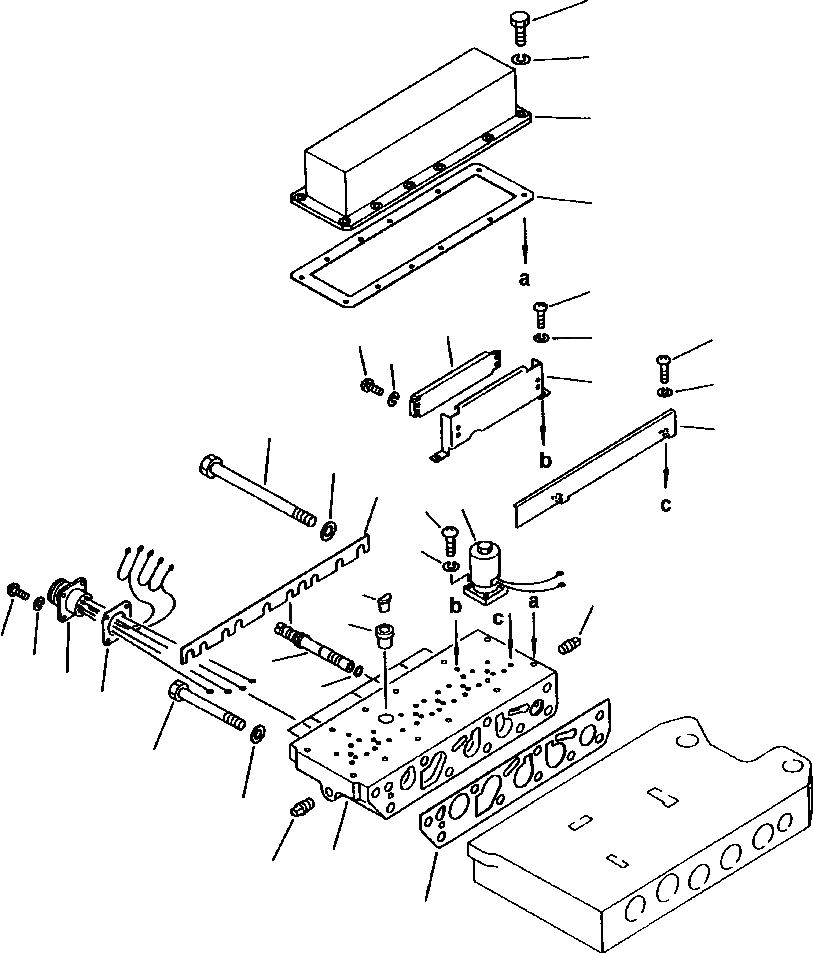 a
b
c
b
c
a