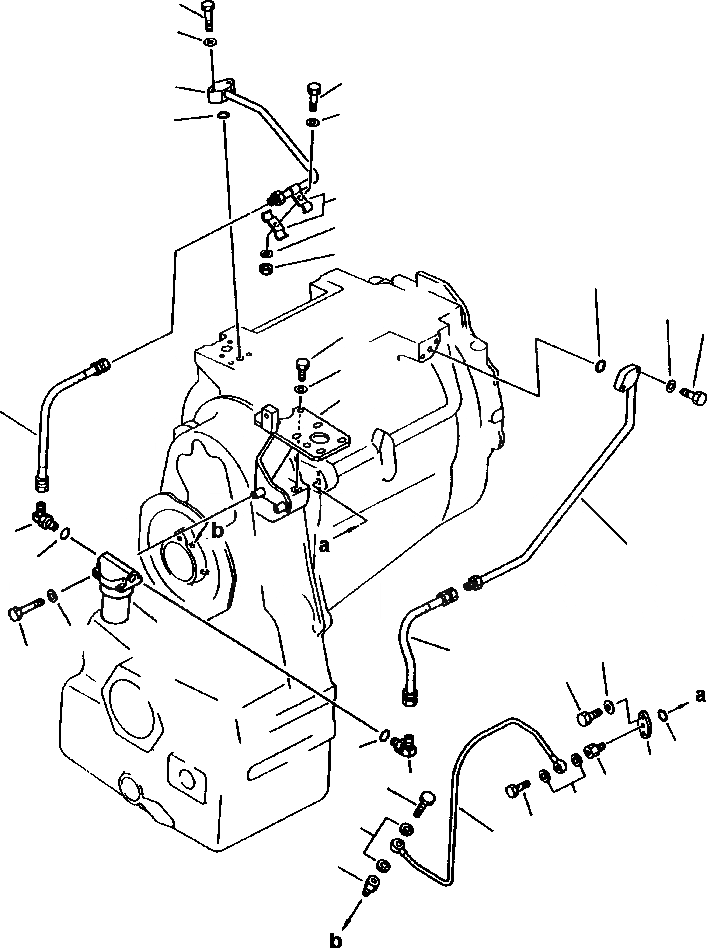 b
a
a
b