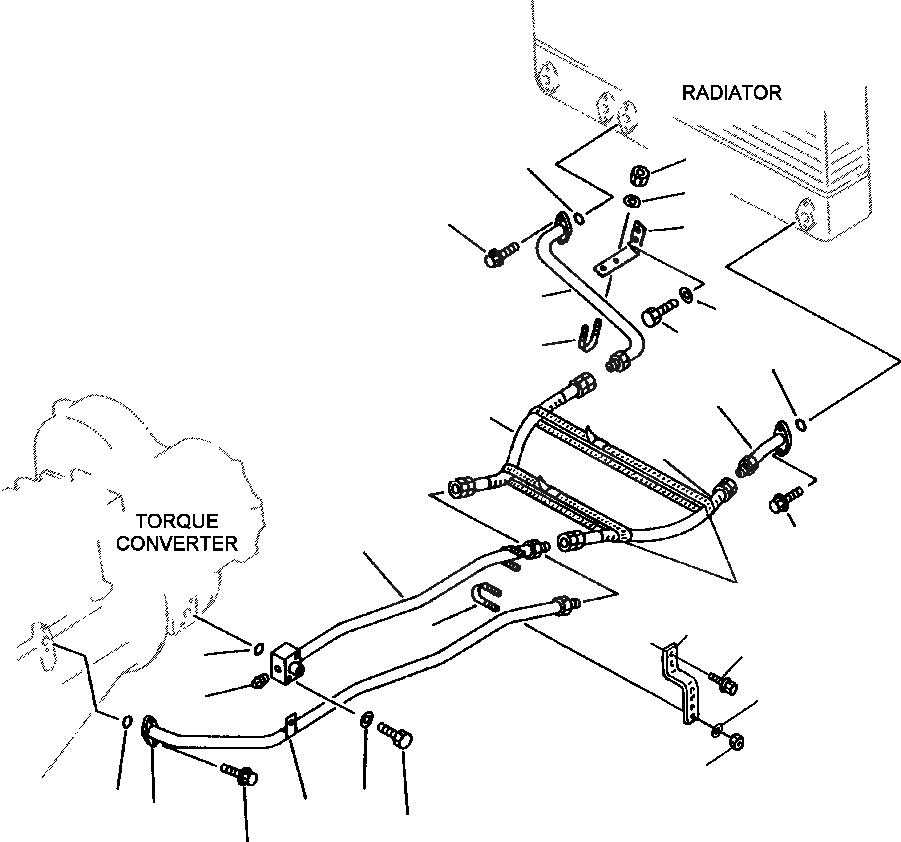 RADIATOR

TORQUE CONVERTER