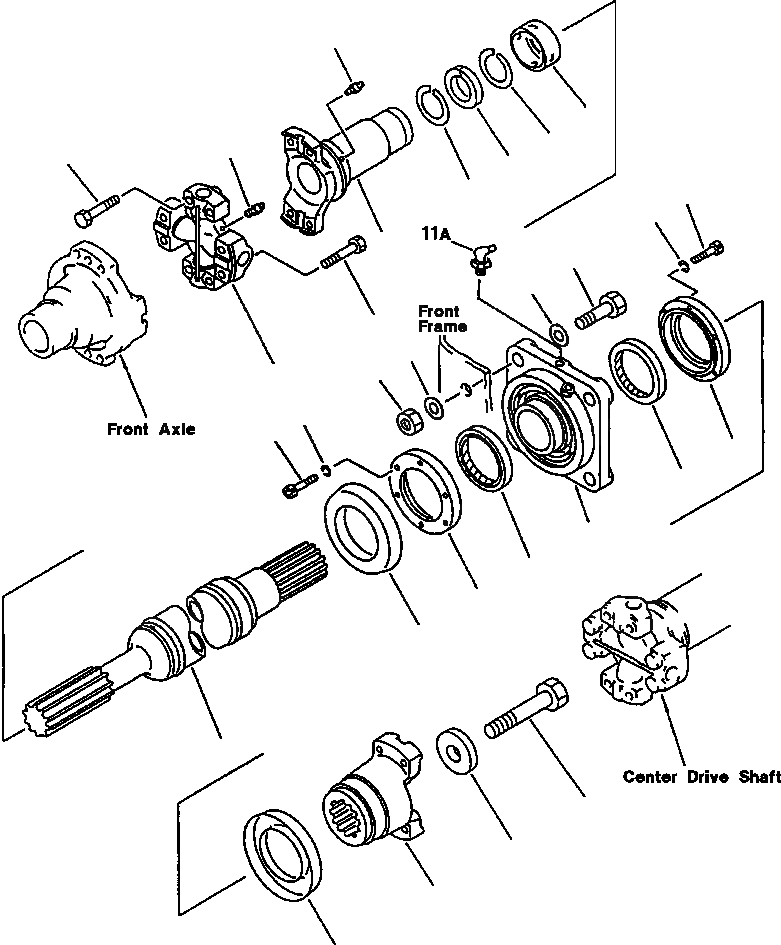 11A

Front Frame

Front Axle

Center Drive Shaft