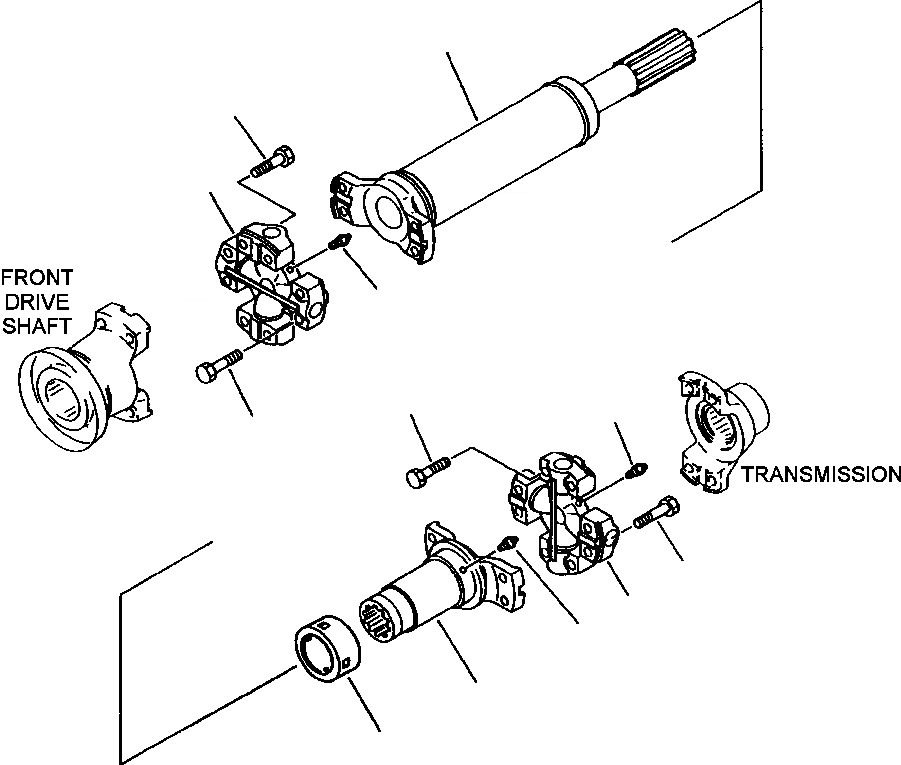 FRONT DRIVE SHAFT

TRANSMISSION