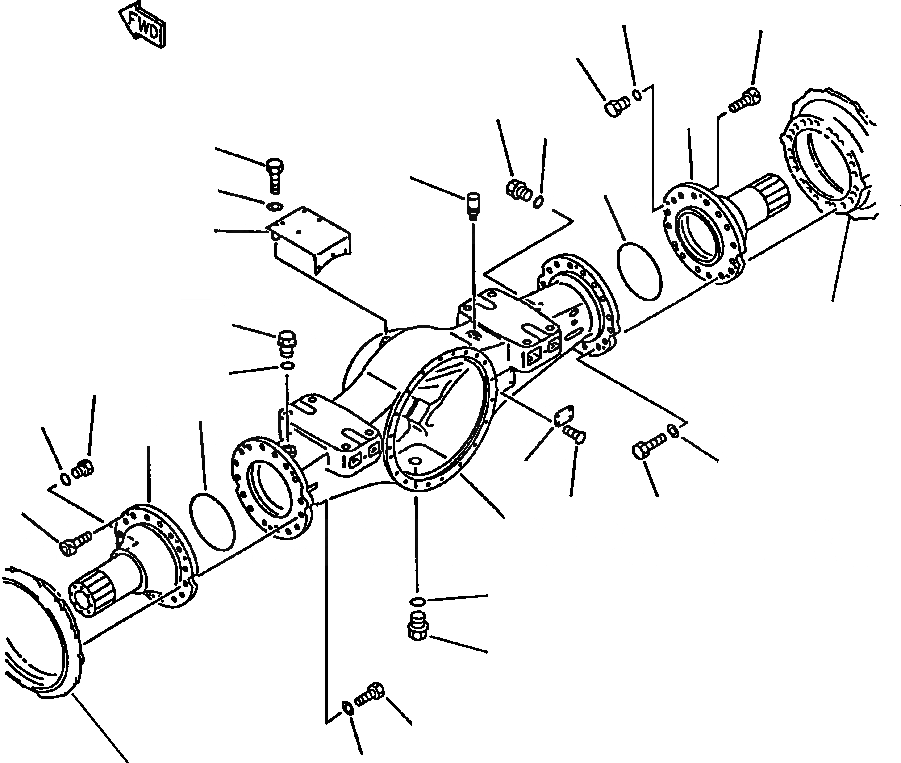 FWD