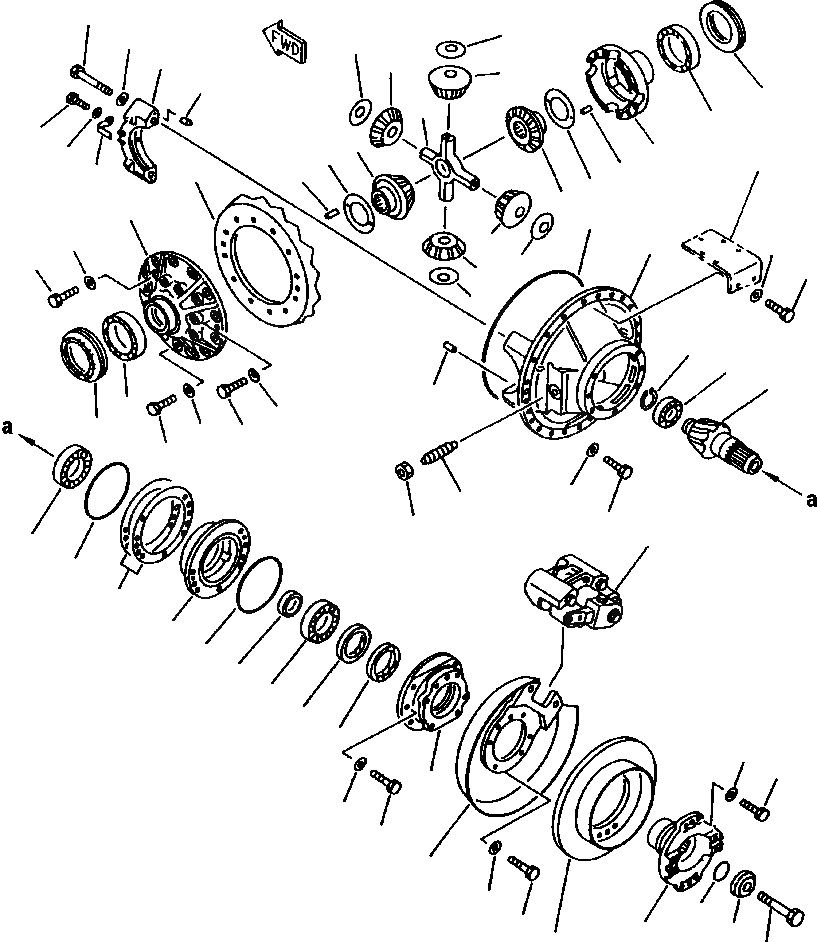 FWD

a

a