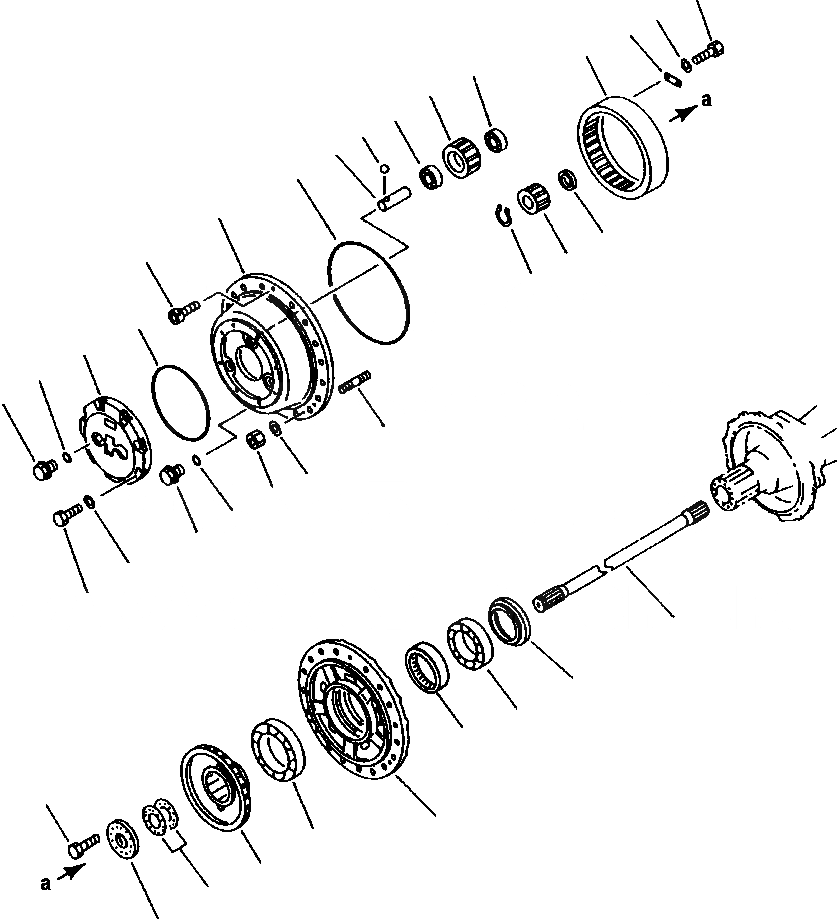 a

a