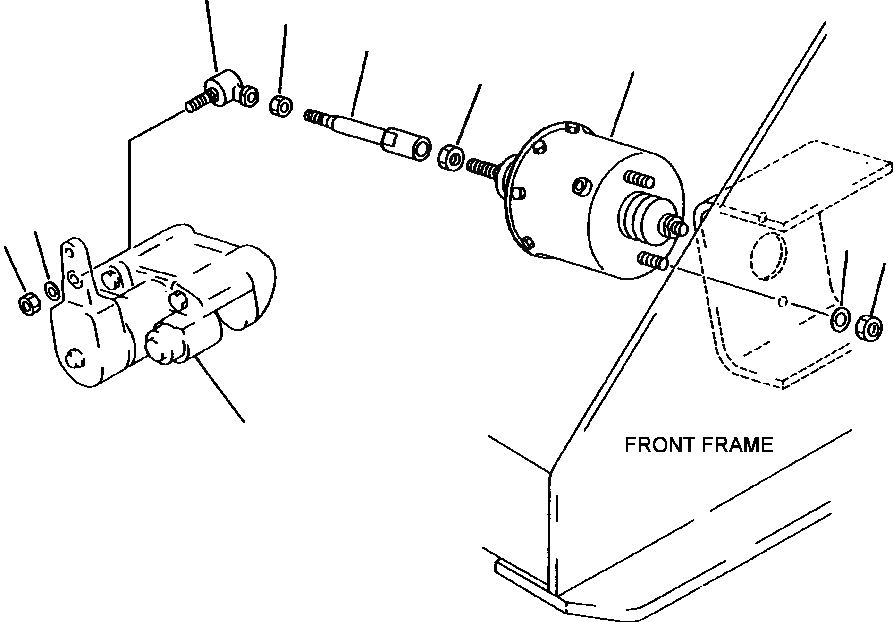 FRONT FRAME