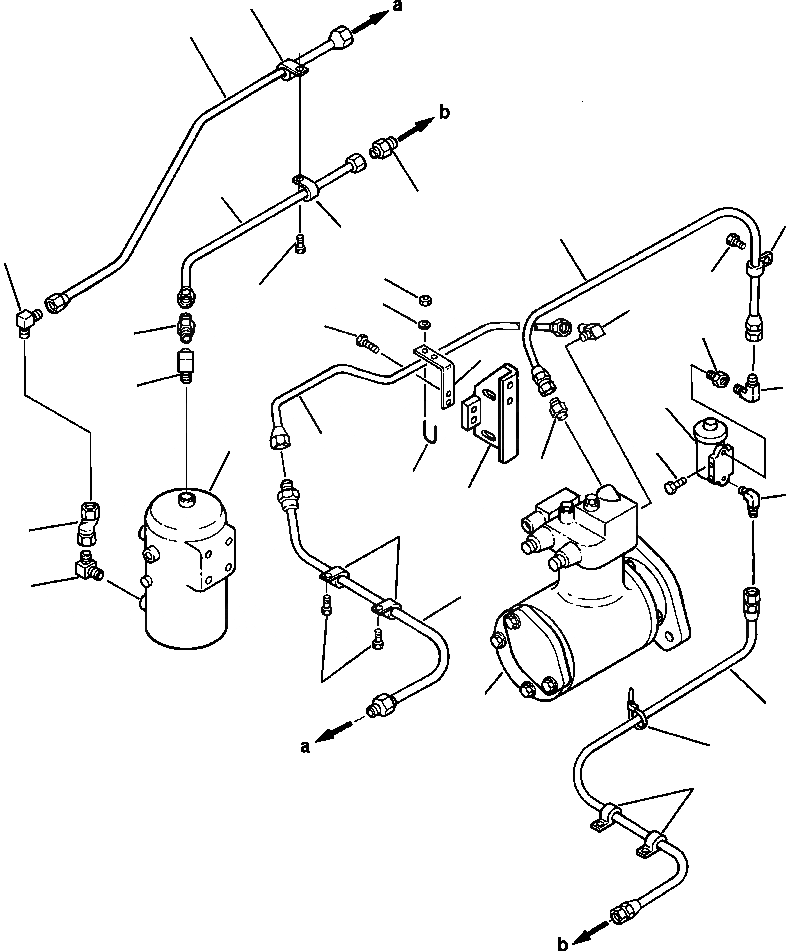 a
b
a
b