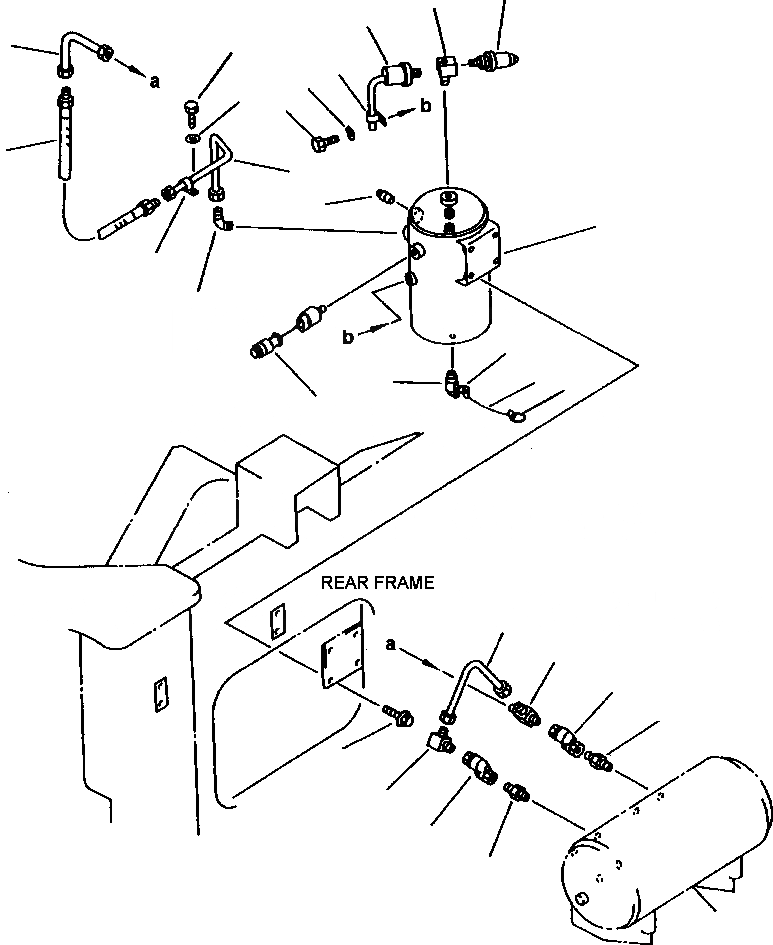 a

b

b

REAR FRAME

a