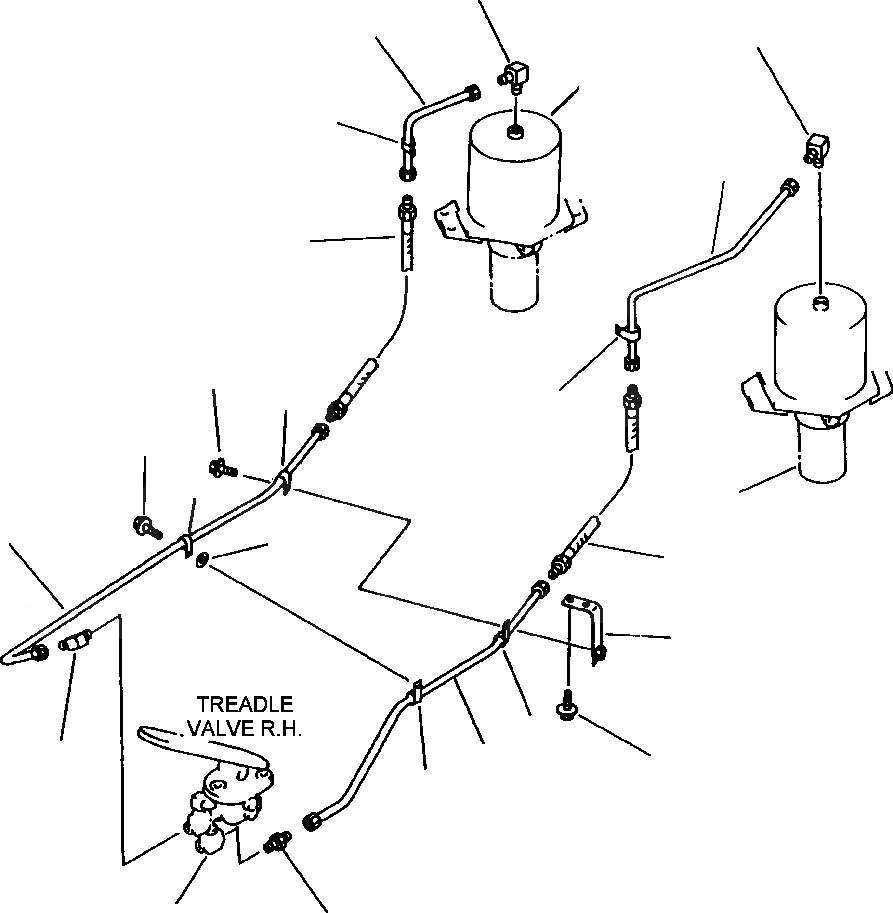 TREADLE VALVE R.H.