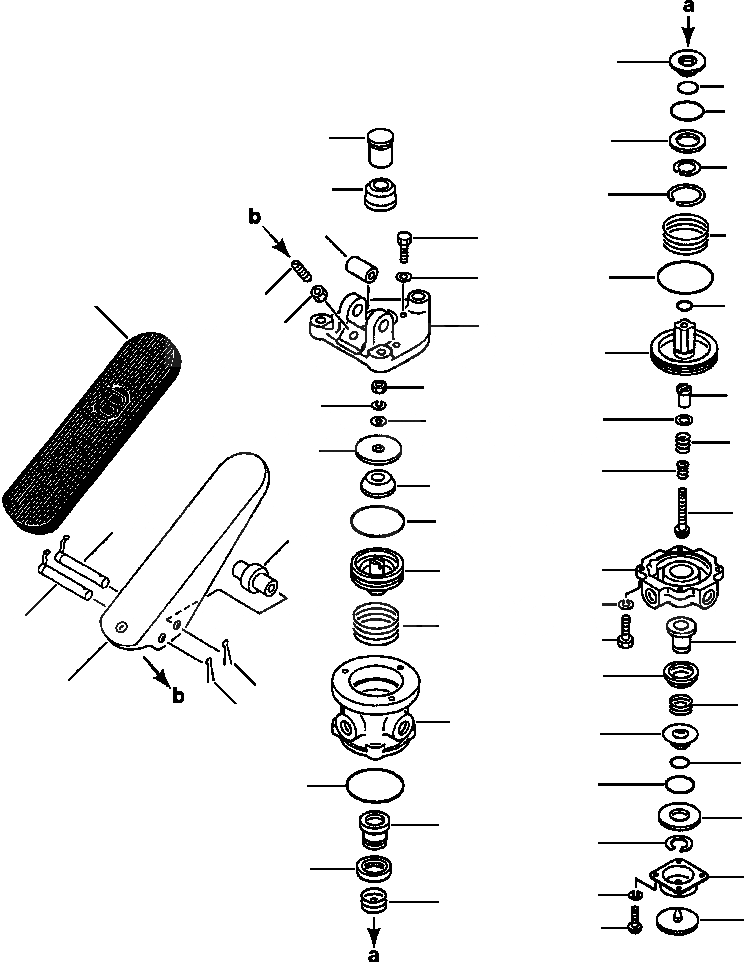 a
b
b
a