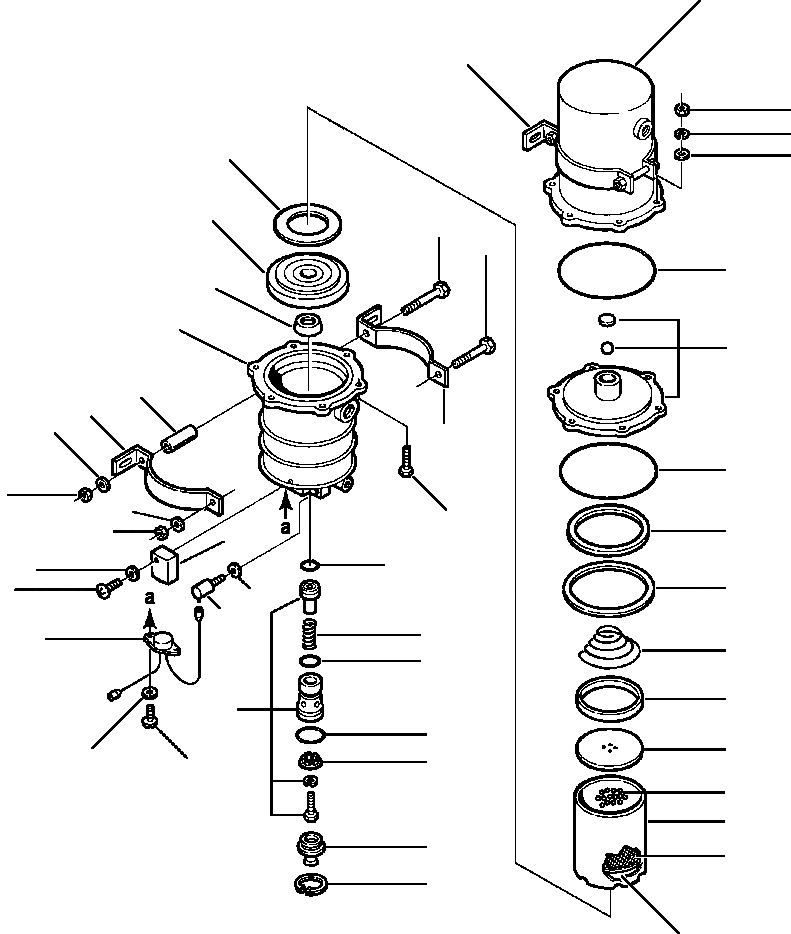 a

a