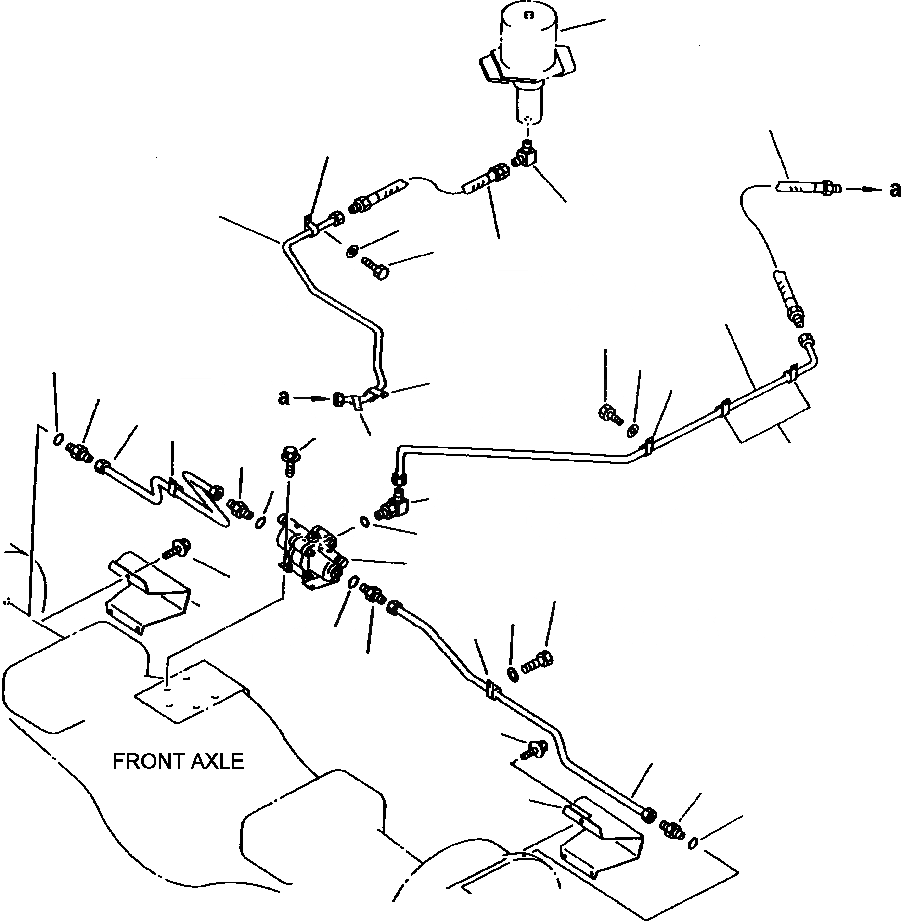 a
a
FRONT AXLE