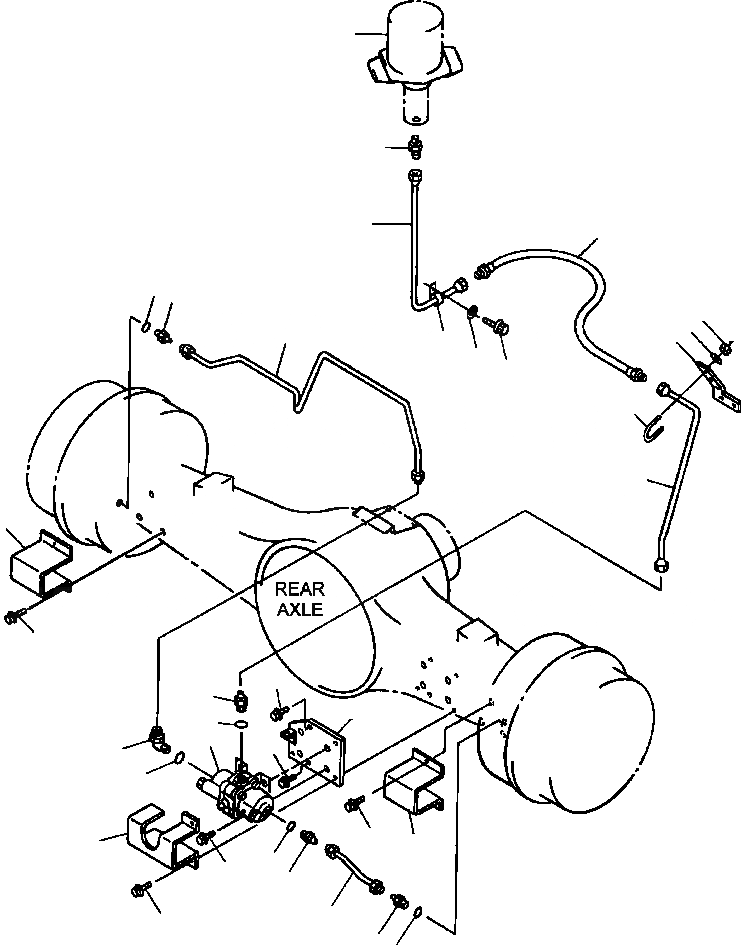 REAR AXLE