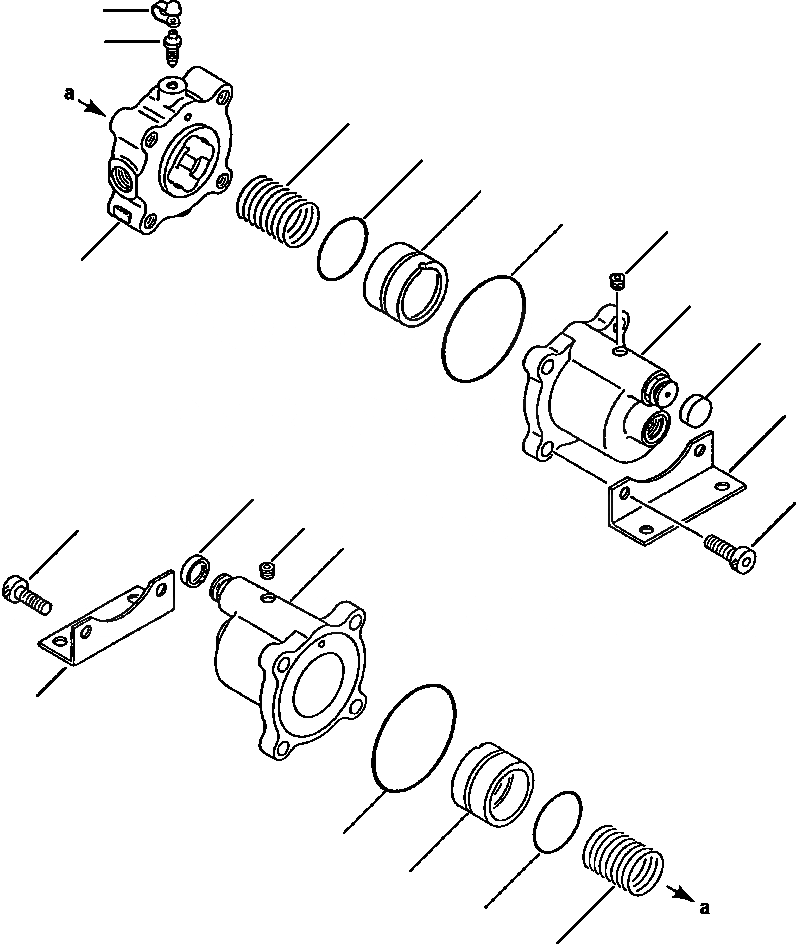 a

a