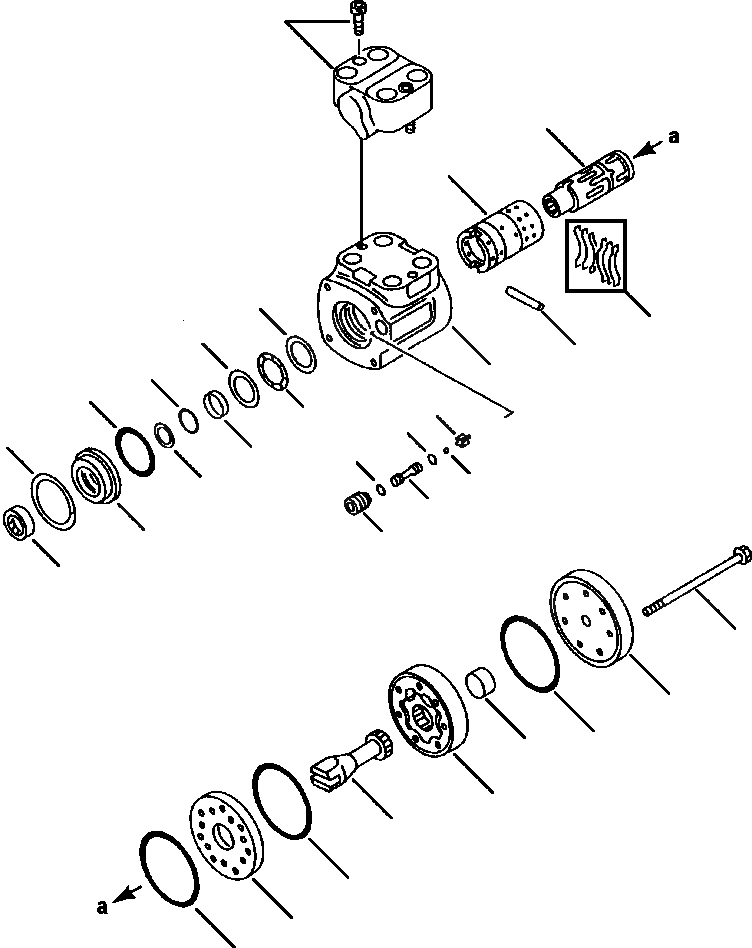 a

a