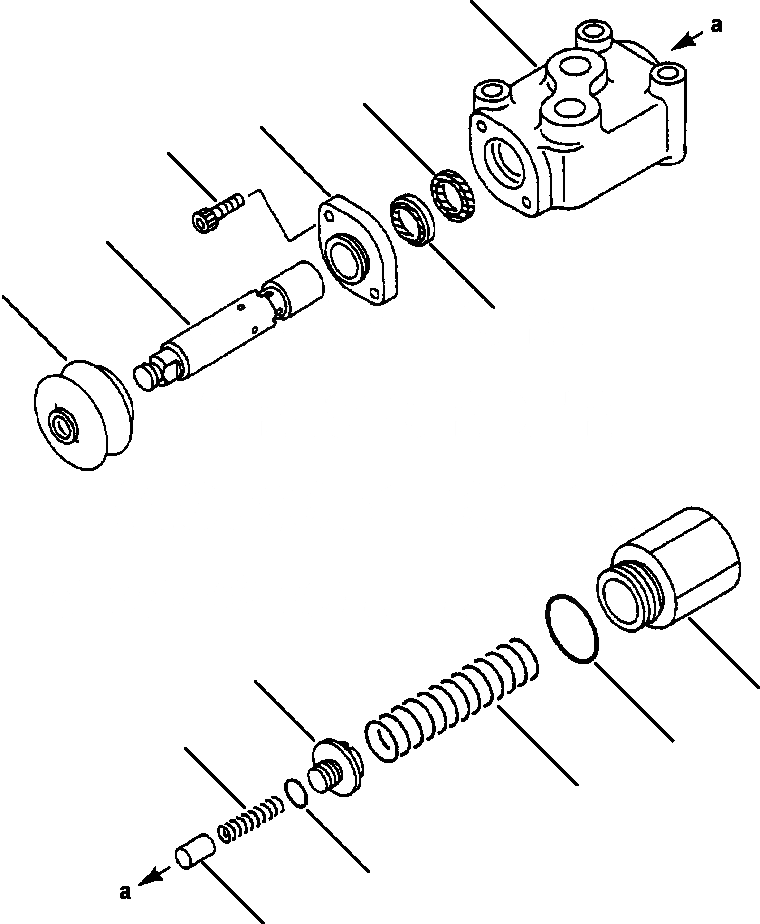 a

a