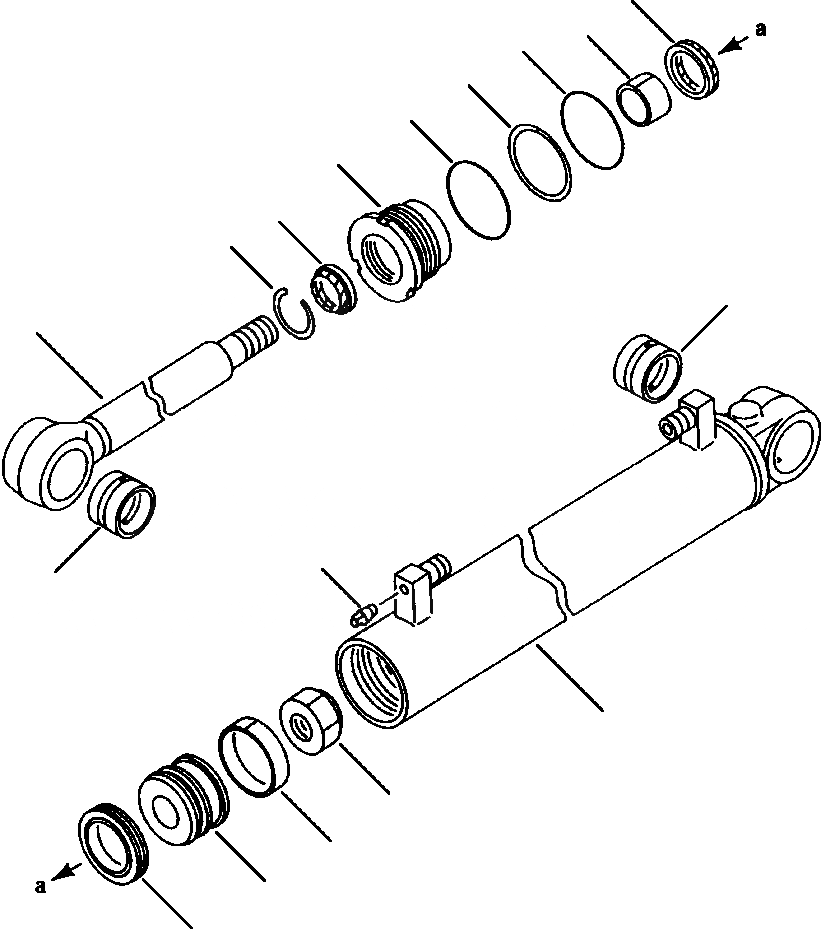 a

a