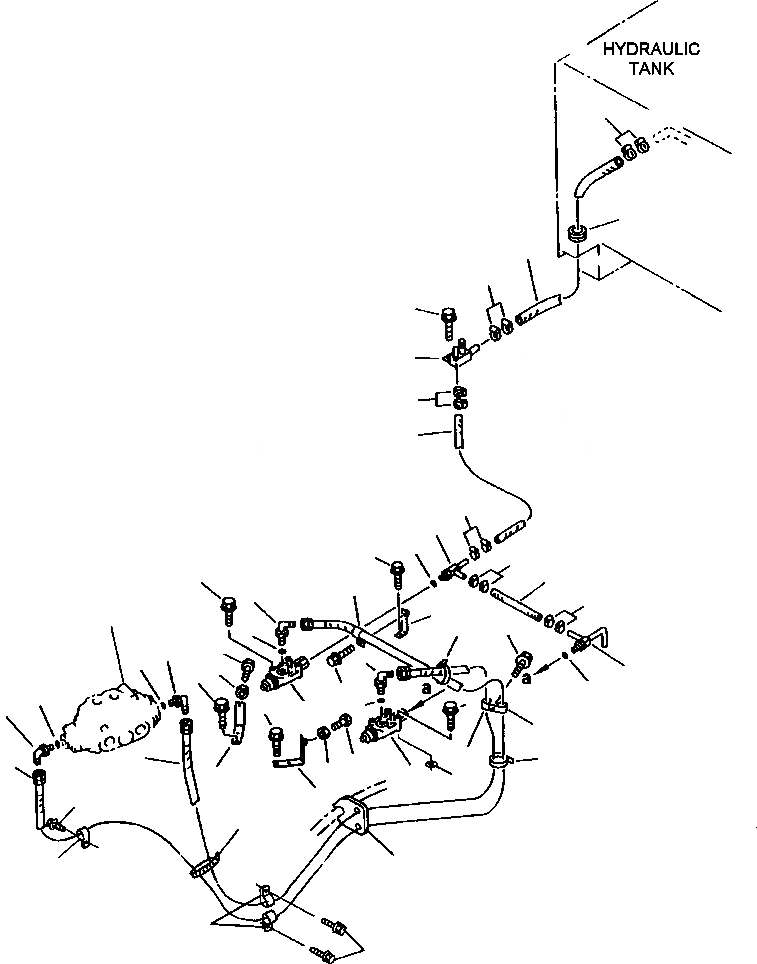 HYDRAULIC TANK

a

a