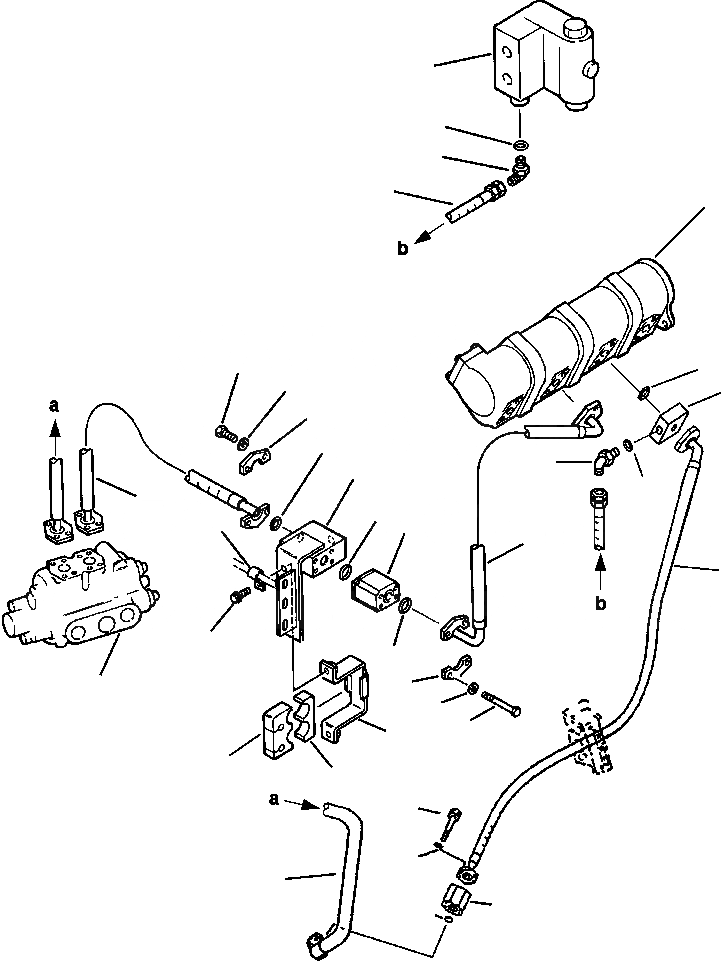 b

a

b

a