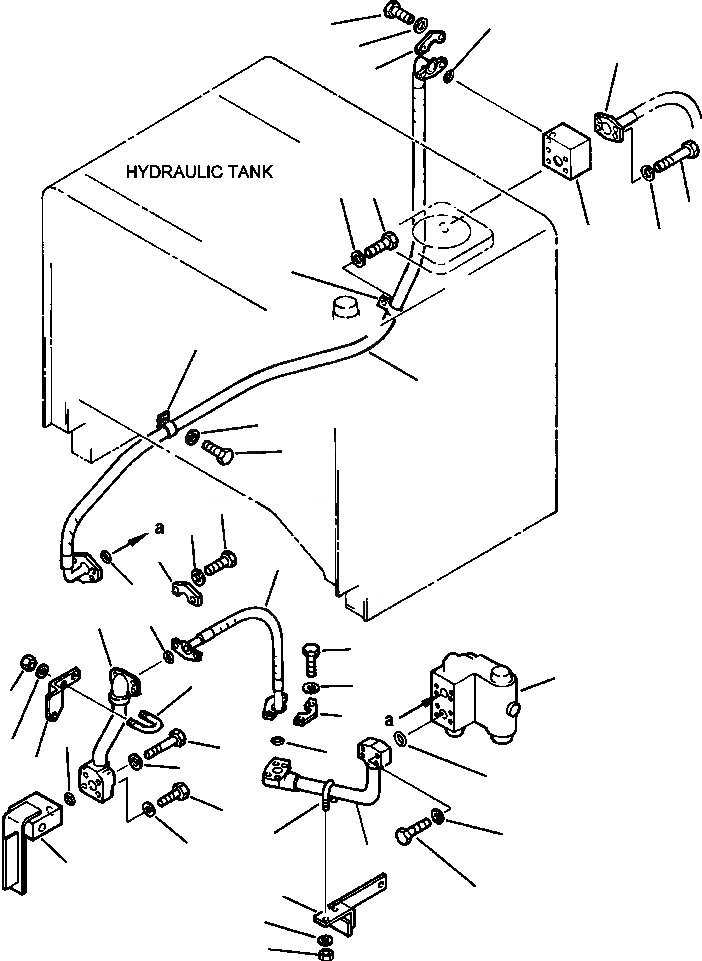 HYDRAULIC TANK

a

a