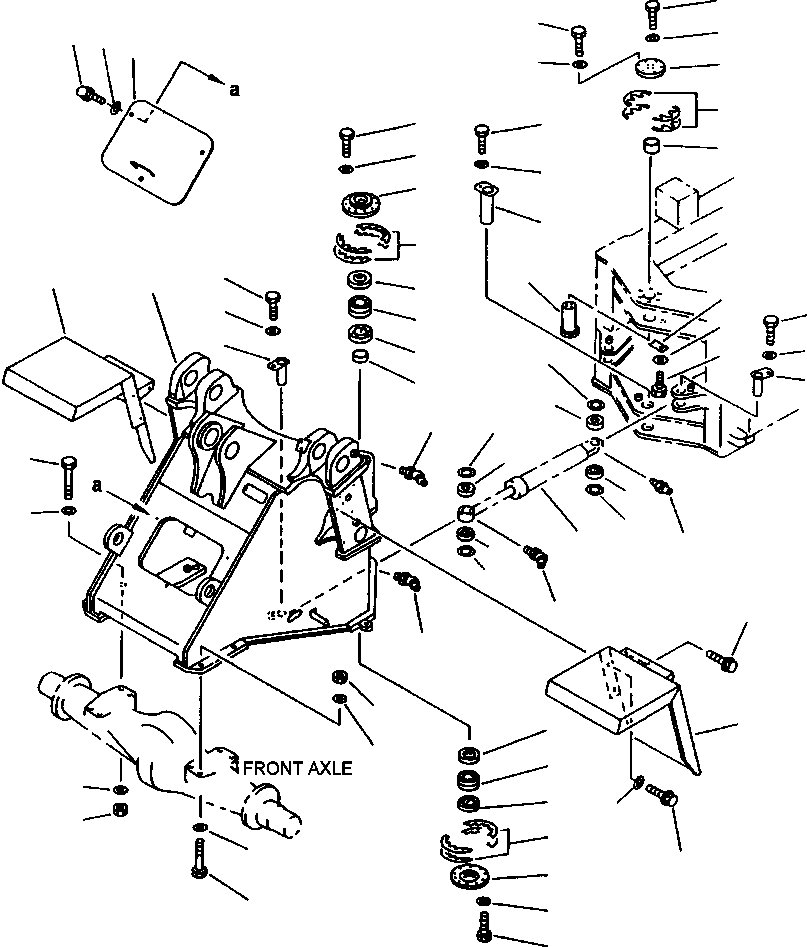 a

a

FRONT AXLE