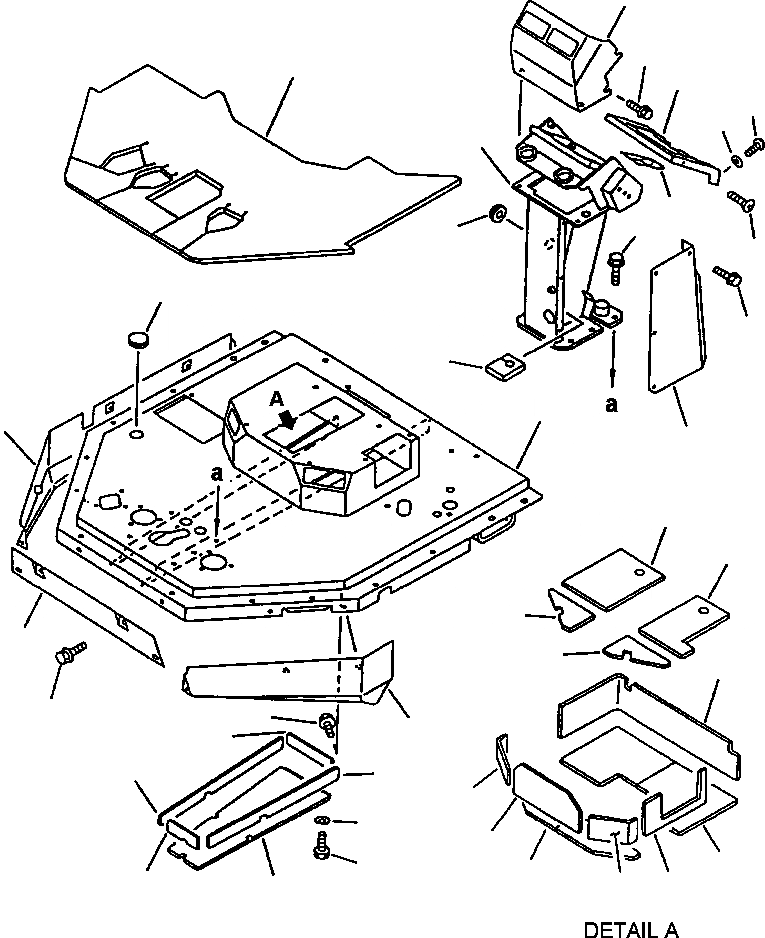 A

a

a

DETAIL A