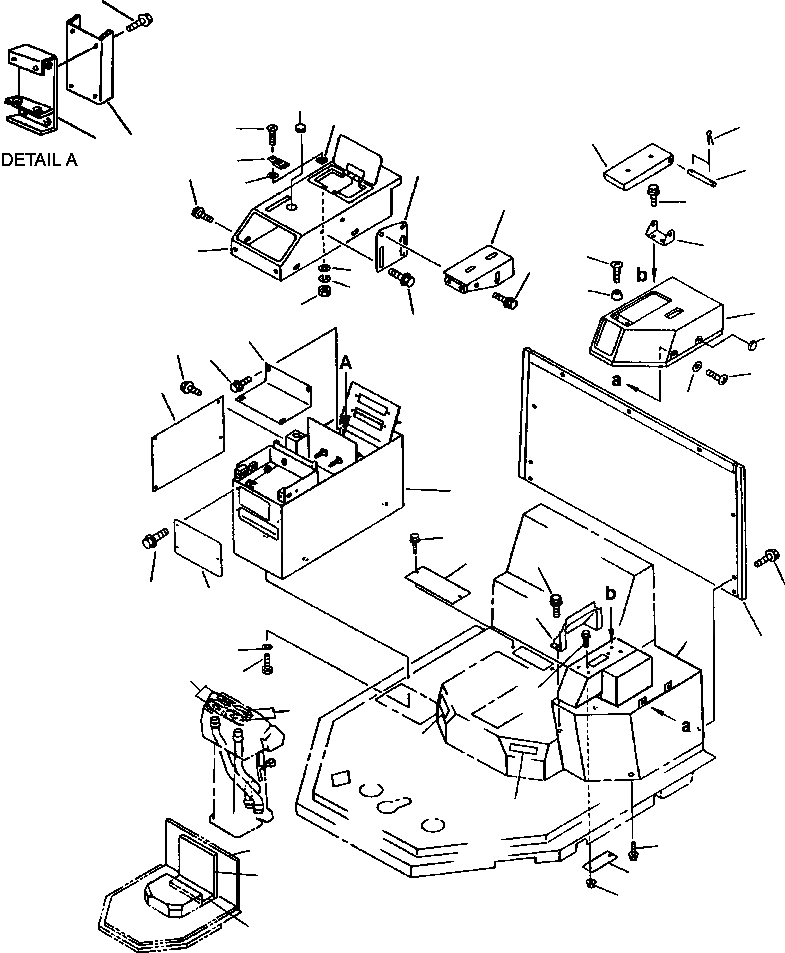 DETAIL A

A

b

a

b

a