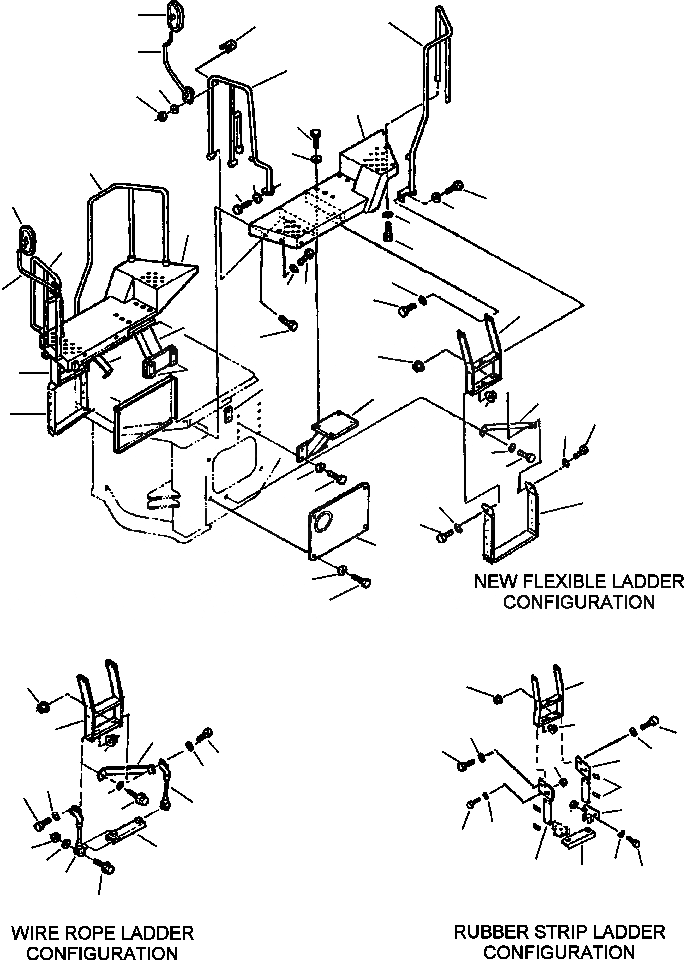 NEW FLEXIBLE LADDER CONFIGURATION

WIRE ROPE LADDER CONFIGURATION

RUBBER STRIP LADDER CONFIGURATION