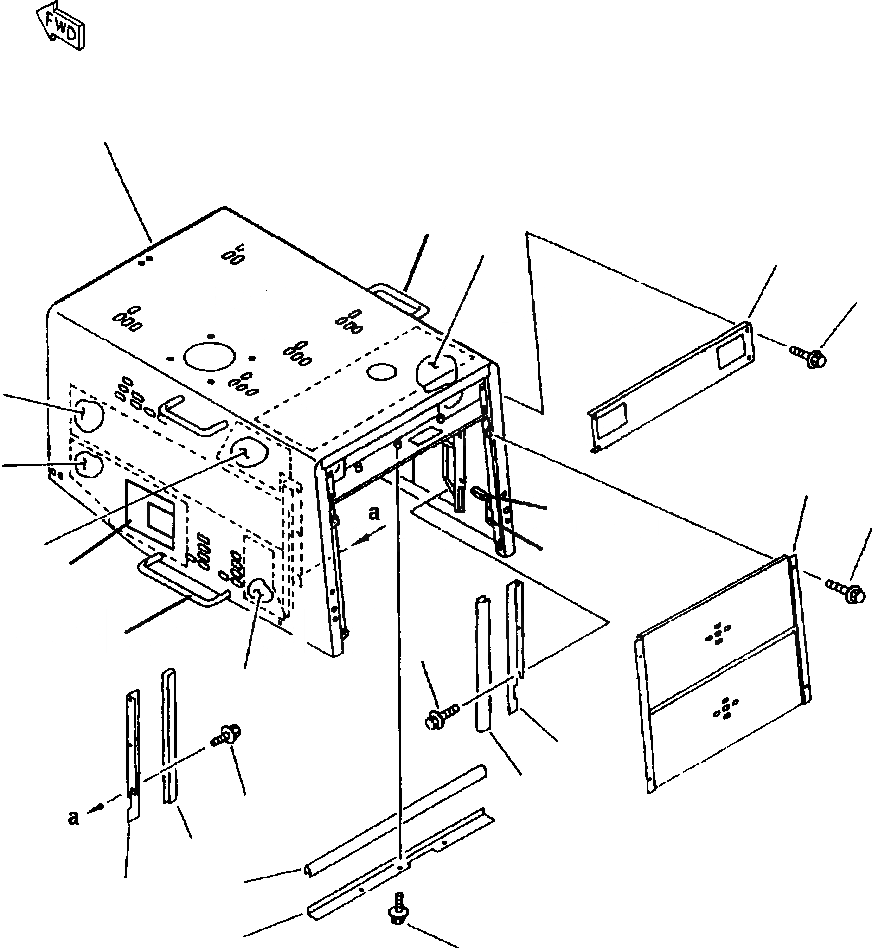 FWD

a

a