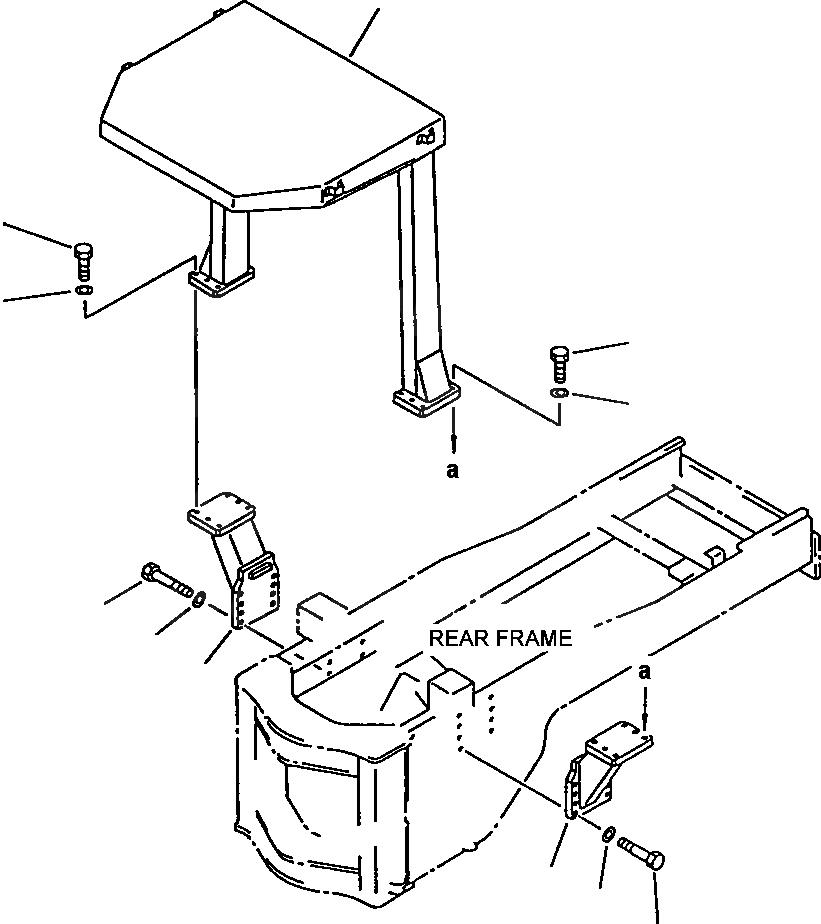 a

REAR FRAME

a