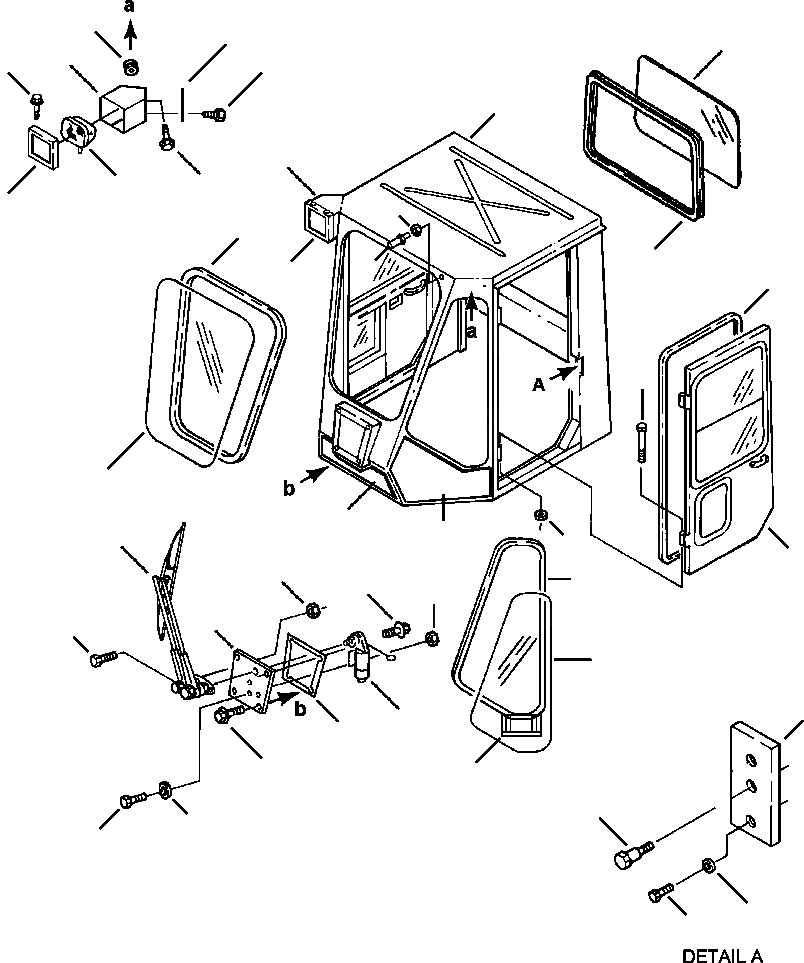 a

a

A

b

b

DETAIL A