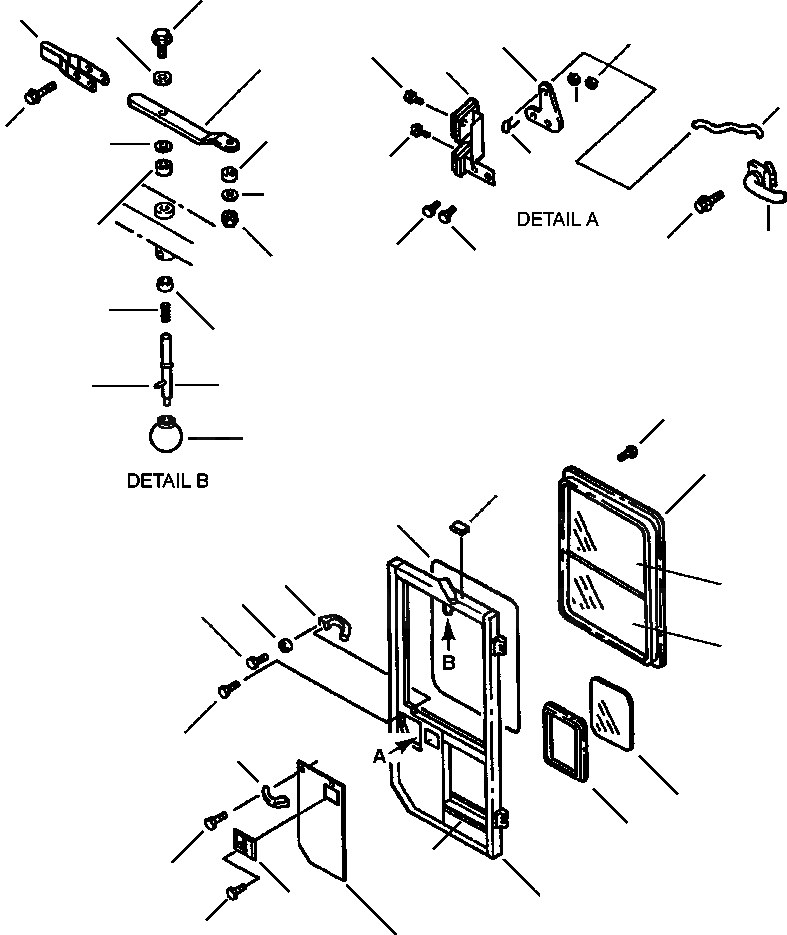 DETAIL A

DETAIL B

B

A