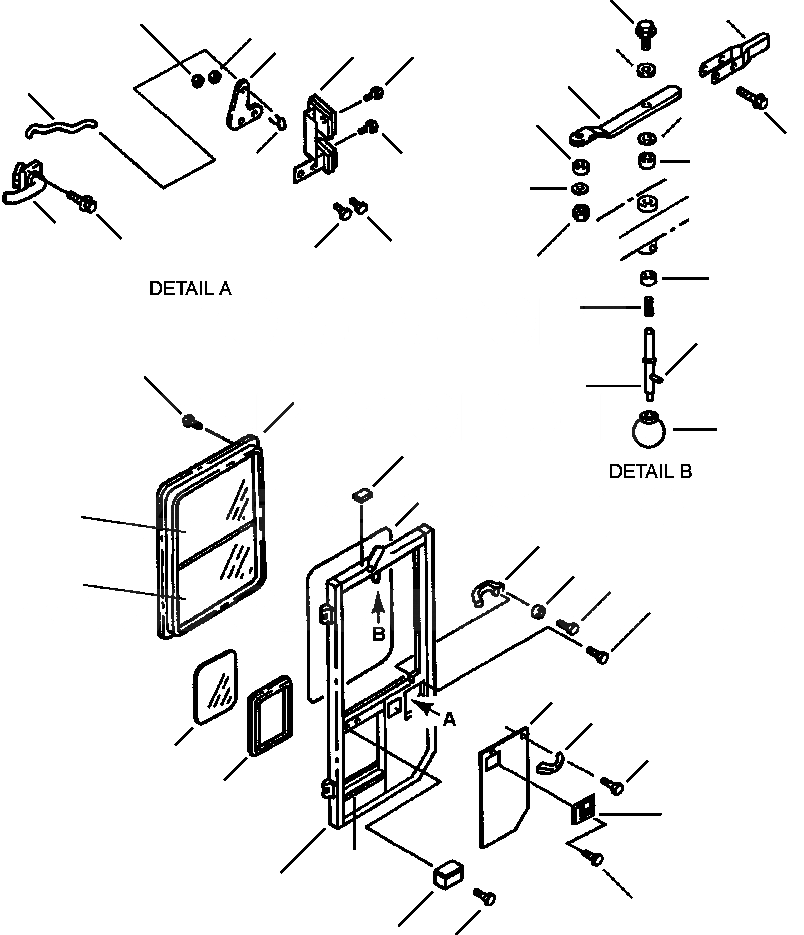 DETAIL A

DETAIL B

B

A