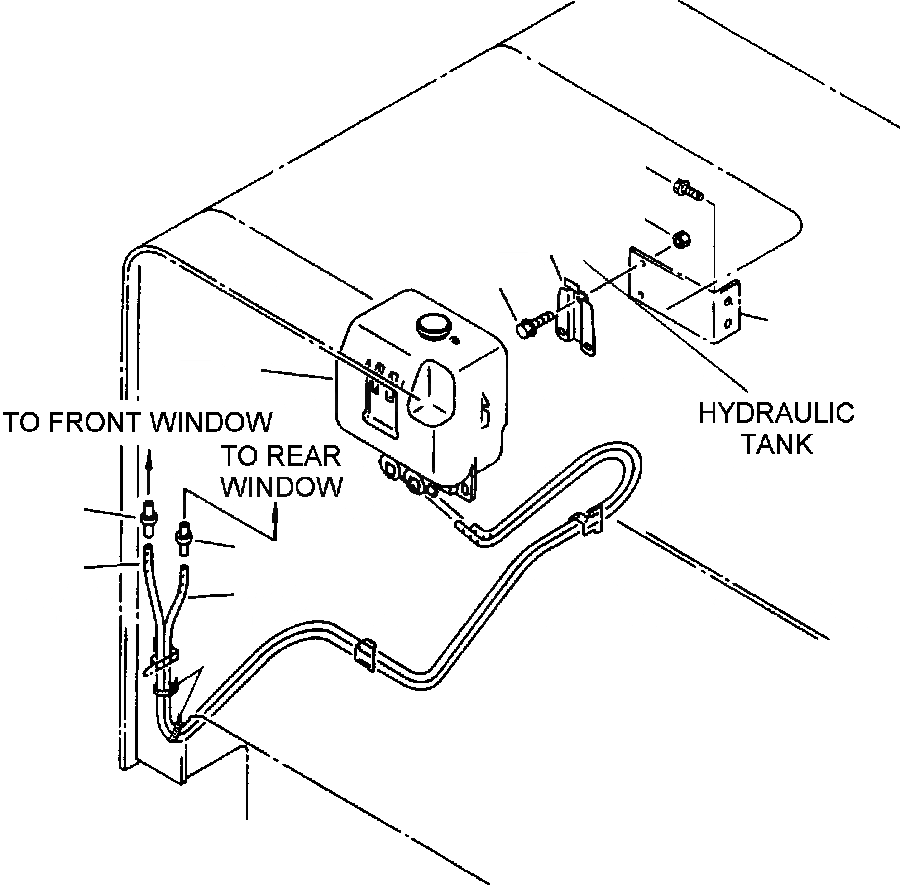 TO FRONT WINDOW

TO REAR WINDOW

HYDRAULIC TANK